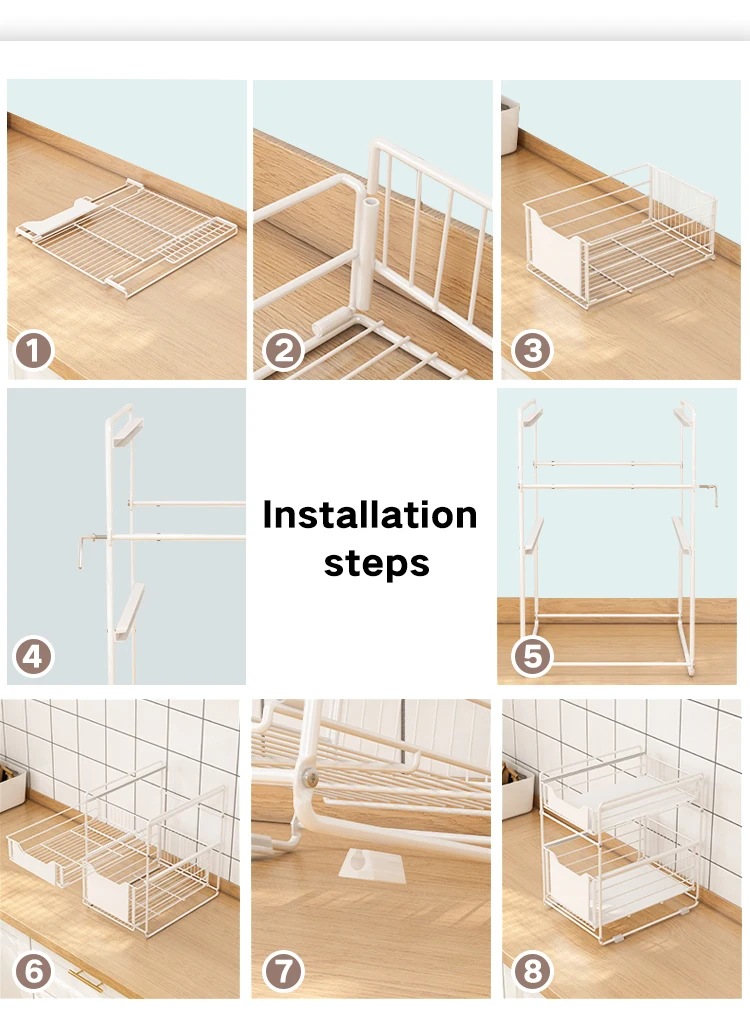 1

2

3

4

Installation steps

5

6

7

8