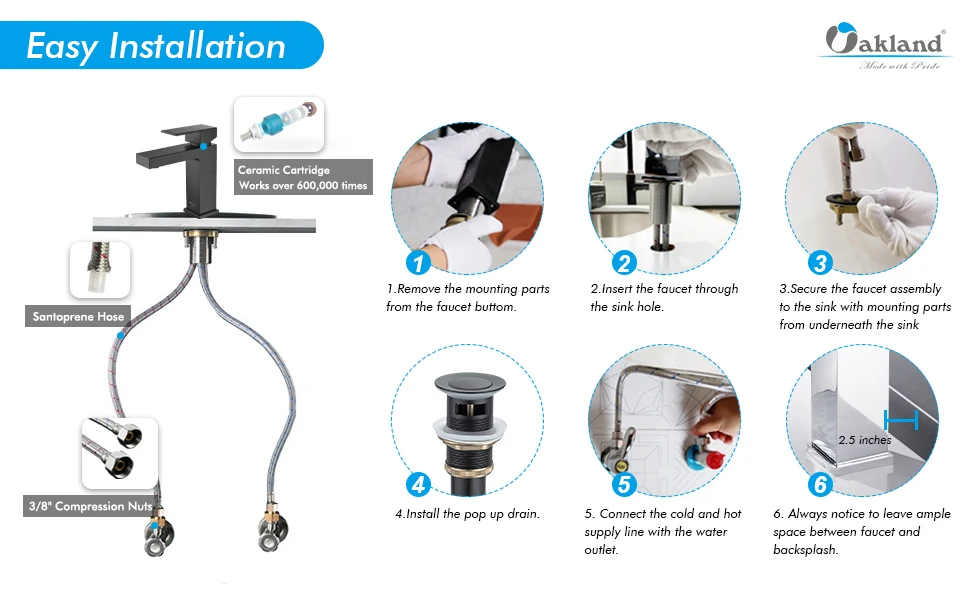 Easy Installation

Oakland®
Made with Pride

Ceramic Cartridge
Works over 600,000 times

Santoprene Hose

3/8" Compression Nuts

1

1.Remove the mounting parts from the faucet buttom.

2

2.Insert the faucet through the sink hole.

3

3.Secure the faucet assembly to the sink with mounting parts from underneath the sink

4

4.Install the pop up drain.

5

5. Connect the cold and hot supply line with the water outlet.

2.5 inches

6

6. Always notice to leave ample space between faucet and backsplash.