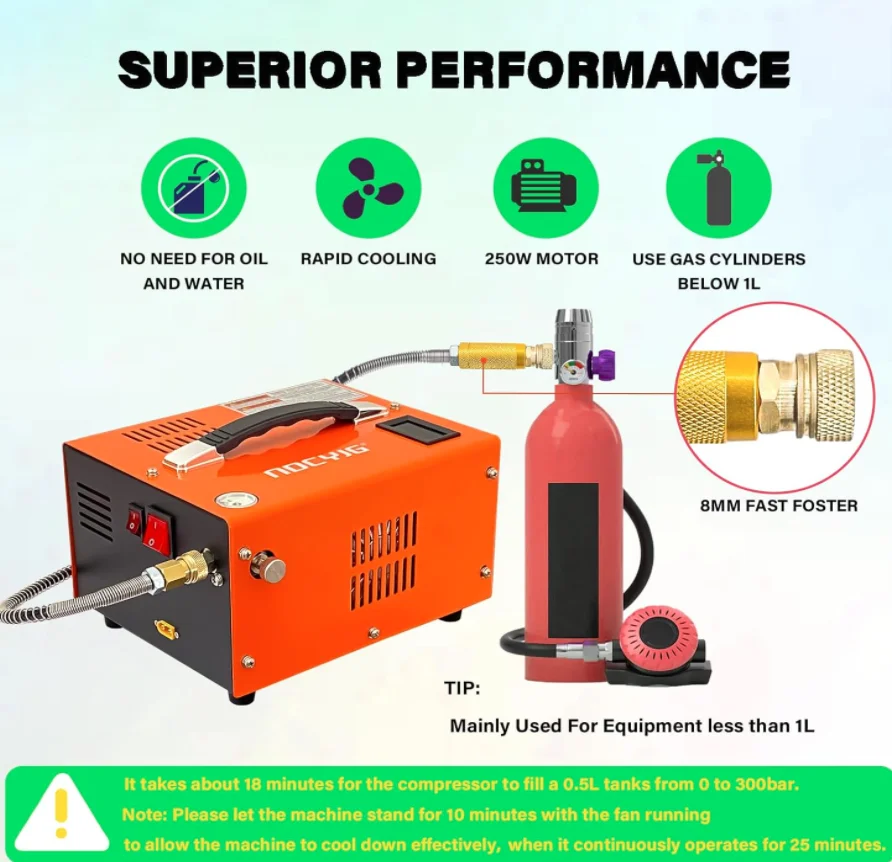 SUPERIOR PERFORMANCE

NO NEED FOR OIL AND WATER

RAPID COOLING

250W MOTOR

USE GAS CYLINDERS BELOW 1L

NOCYIG

8MM FAST FOSTER

TIP:

Mainly Used For Equipment less than 1L

It takes about 18 minutes for the compressor to fill a 0.5L tanks from 0 to 300bar.
Note: Please let the machine stand for 10 minutes with the fan running to allow the machine to cool down effectively, when it continuously operates for 25 minutes.