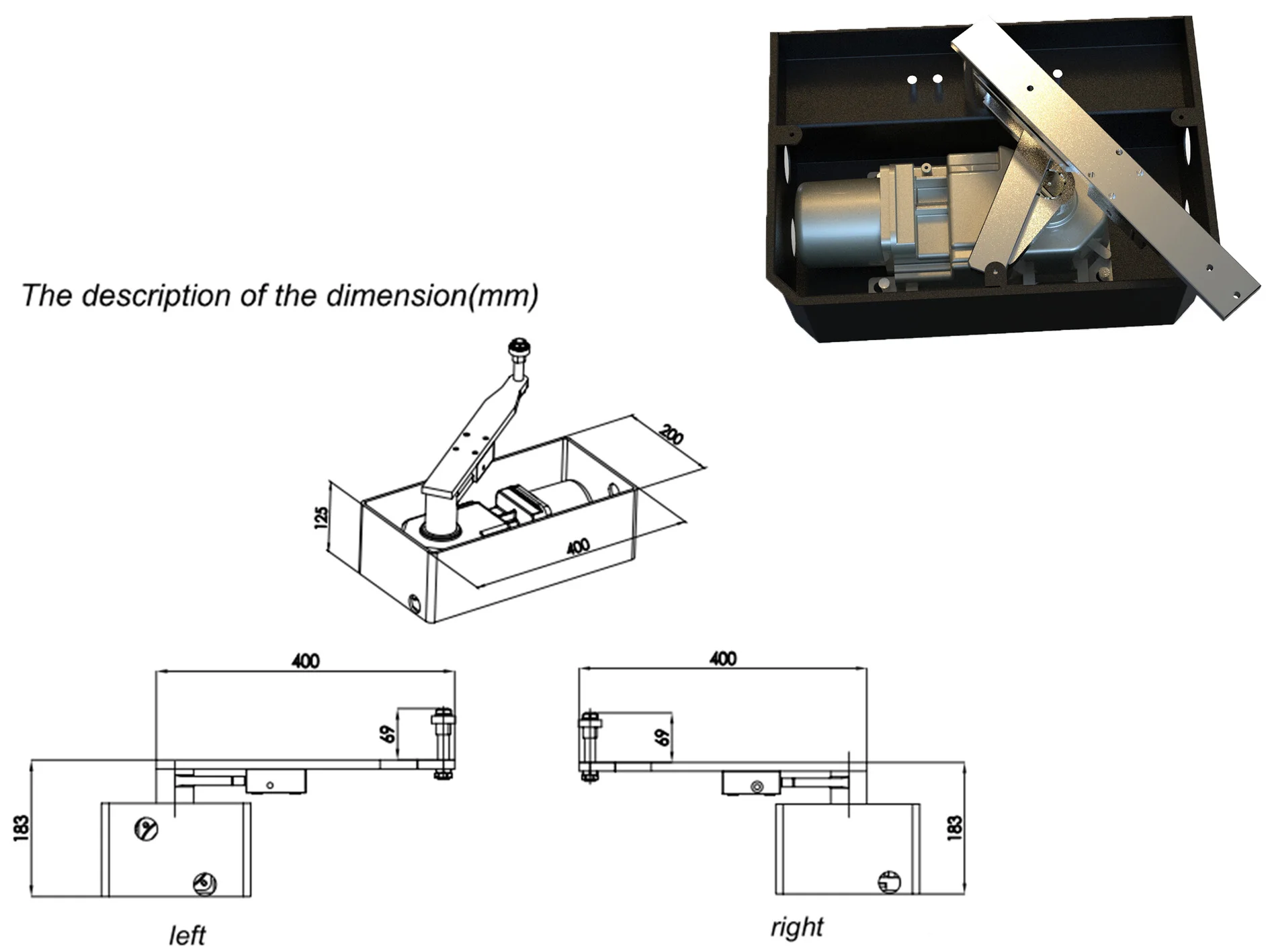 The description of the dimension(mm)

200

125

400

400

69

183

left

400

69

183

right