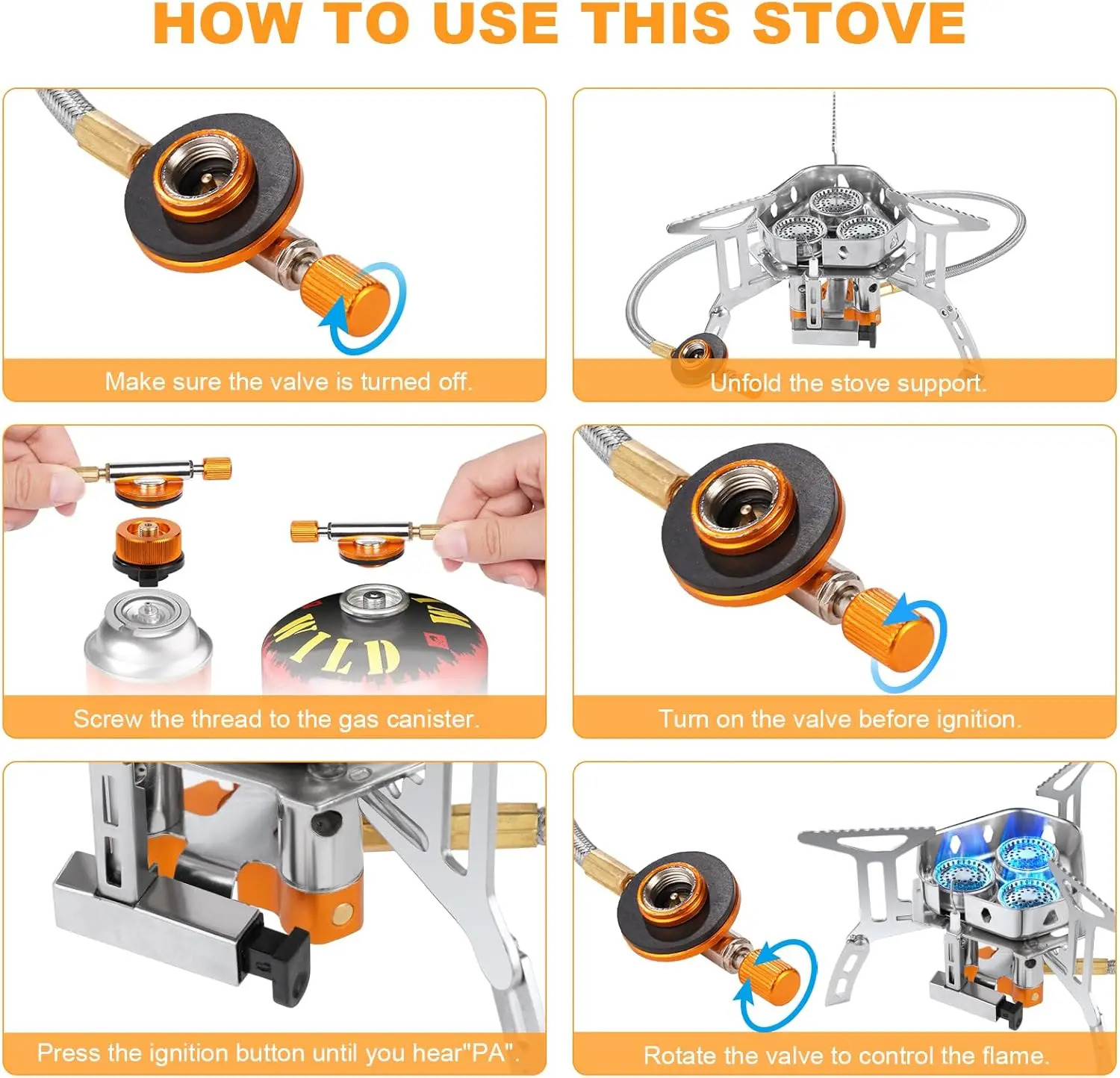 HOW TO USE THIS STOVE

Make sure the valve is turned off.

Unfold the stove support.

WILD

Screw the thread to the gas canister.

Turn on the valve before ignition.

Press the ignition button until you hear"PA".

Rotate the valve to control the flame.