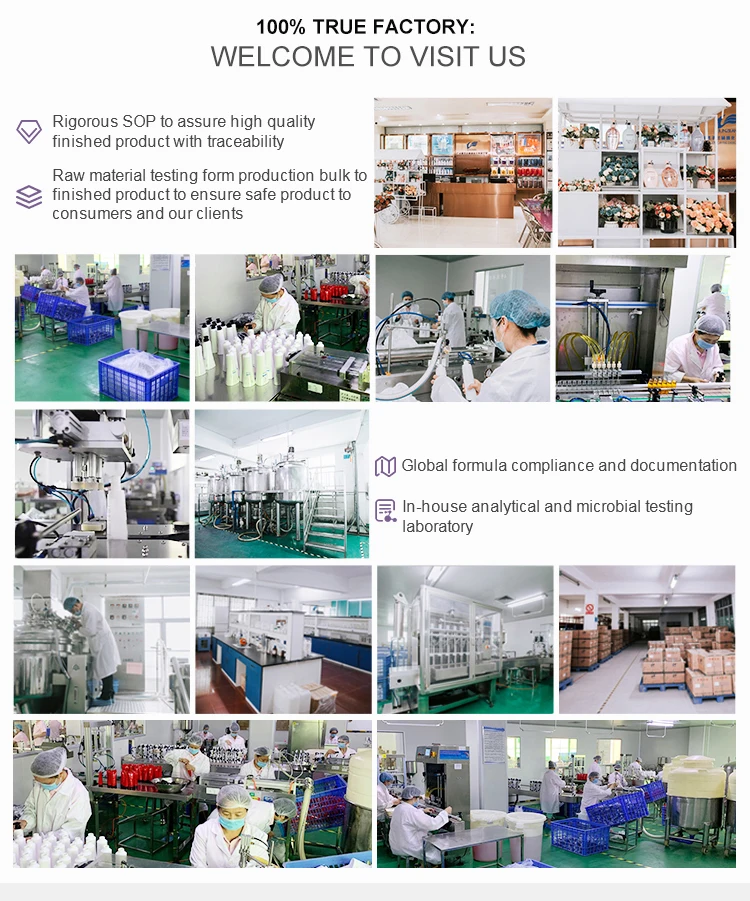 100% TRUE FACTORY:
WELCOME TO VISIT US

Rigorous SOP to assure high quality finished product with traceability

Raw material testing form production bulk to finished product to ensure safe product to consumers and our clients

Global formula compliance and documentation

In-house analytical and microbial testing laboratory