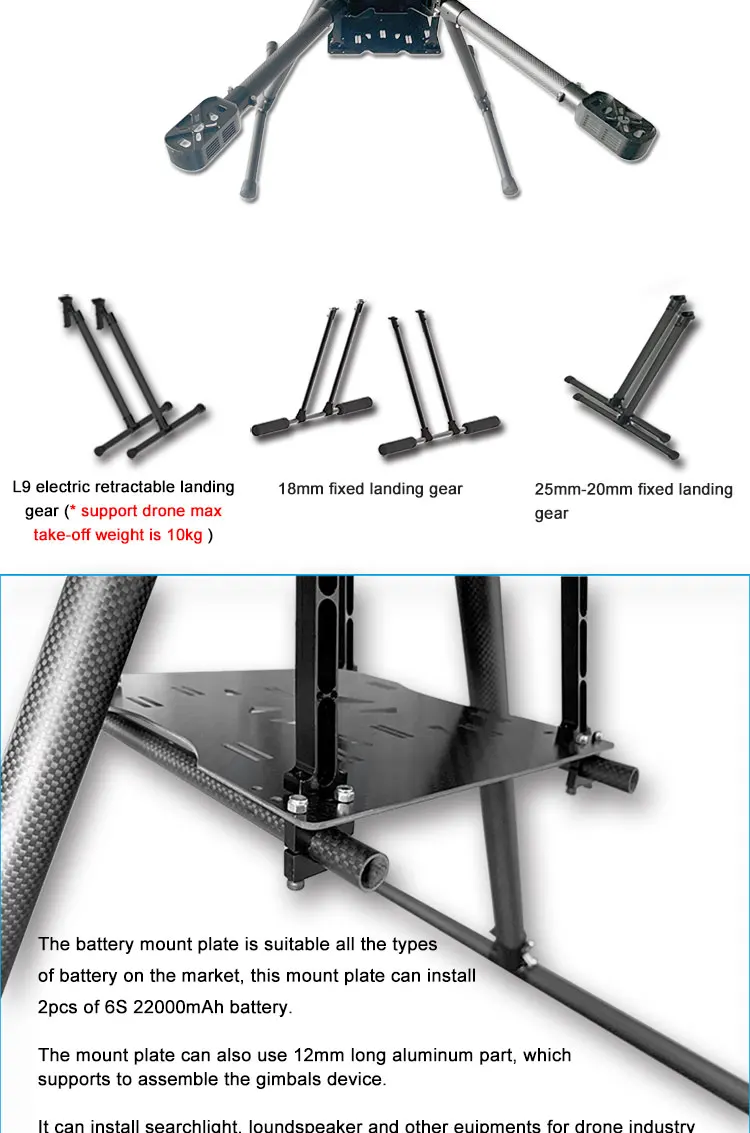 L9 electric retractable landing gear (* support drone max take-off weight is 10kg )

18mm fixed landing gear

25mm-20mm fixed landing gear

The battery mount plate is suitable all the types of battery on the market, this mount plate can install 2pcs of 6S 22000mAh battery.

The mount plate can also use 12mm long aluminum part, which supports to assemble the gimbals device.

It can install searchlight, loundspeaker and other euipments for drone industry