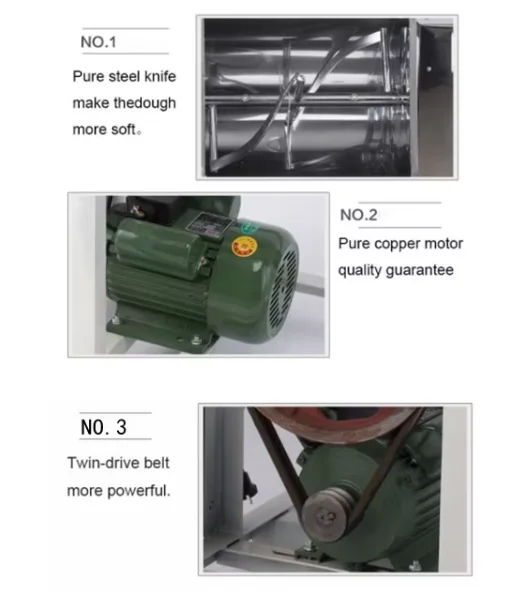 NO.1

Pure steel knife make thedough more soft。

NO.2

Pure copper motor quality guarantee

NO. 3

Twin-drive belt more powerful.