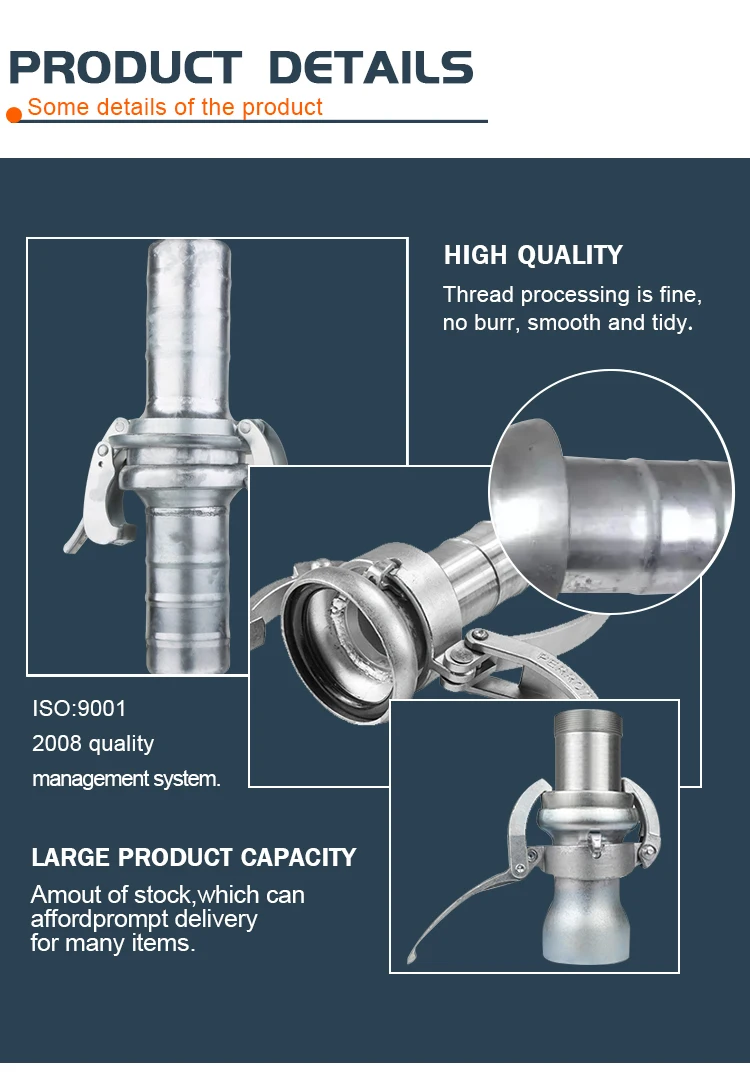 PRODUCT DETAILS

Some details of the product

HIGH QUALITY

Thread processing is fine, no burr, smooth and tidy.

ISO:9001
2008 quality
management system.

LARGE PRODUCT CAPACITY

Amout of stock,which can affordprompt delivery for many items.