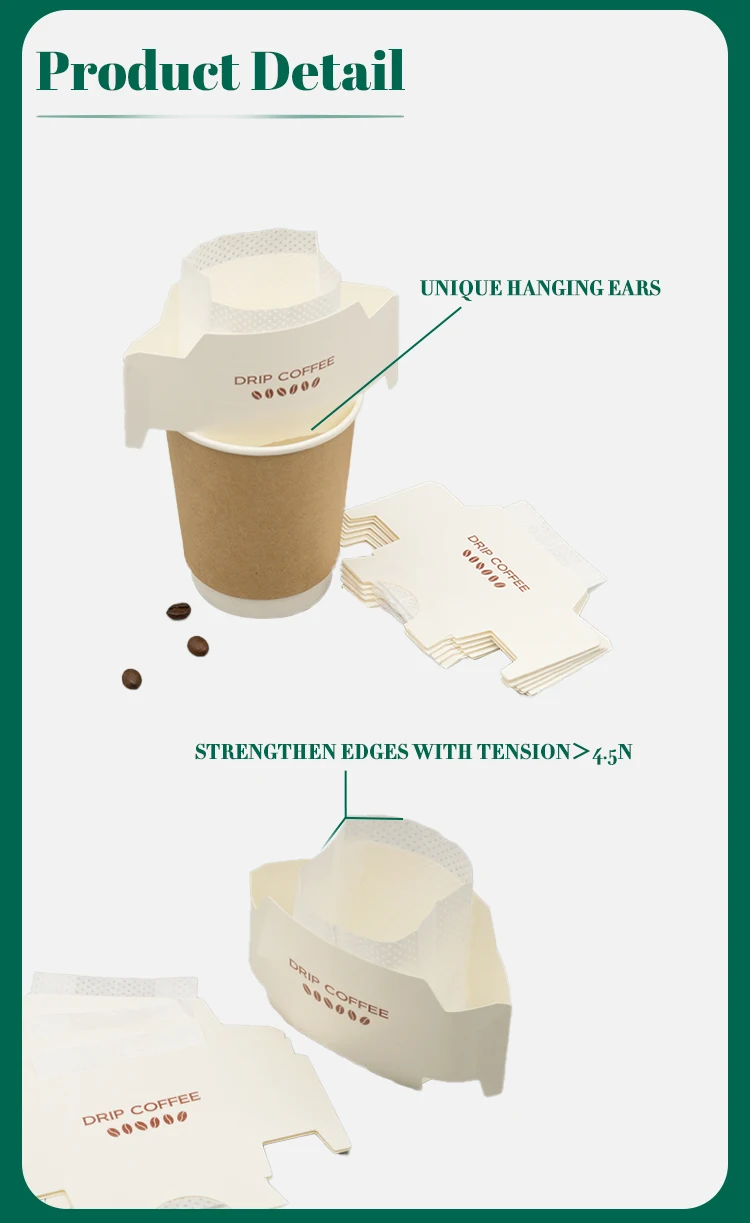 Product Detail

UNIQUE HANGING EARS

DRIP COFFEE

DRIP COFFEE

STRENGTHEN EDGES WITH TENSION＞4.5N

DRIP COFFEE

DRIP COFFEE