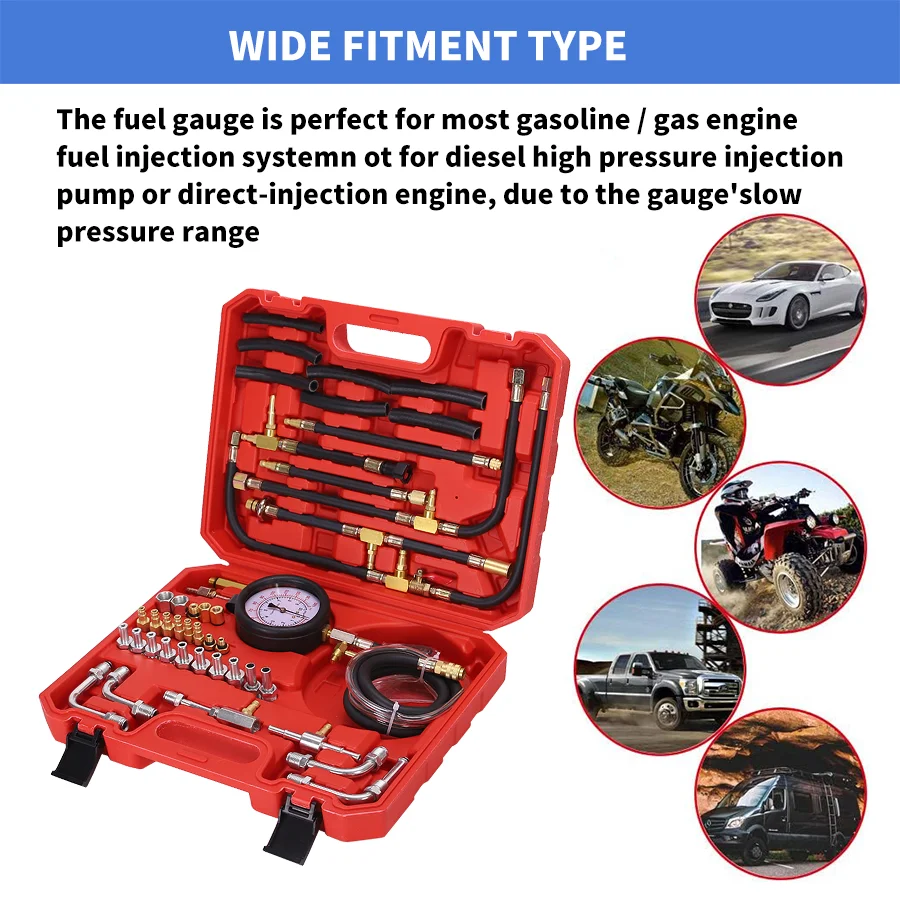 WIDE FITMENT TYPE

The fuel gauge is perfect for most gasoline / gas engine fuel injection systemn ot for diesel high pressure injection pump or direct-injection engine, due to the gauge'slow pressure range