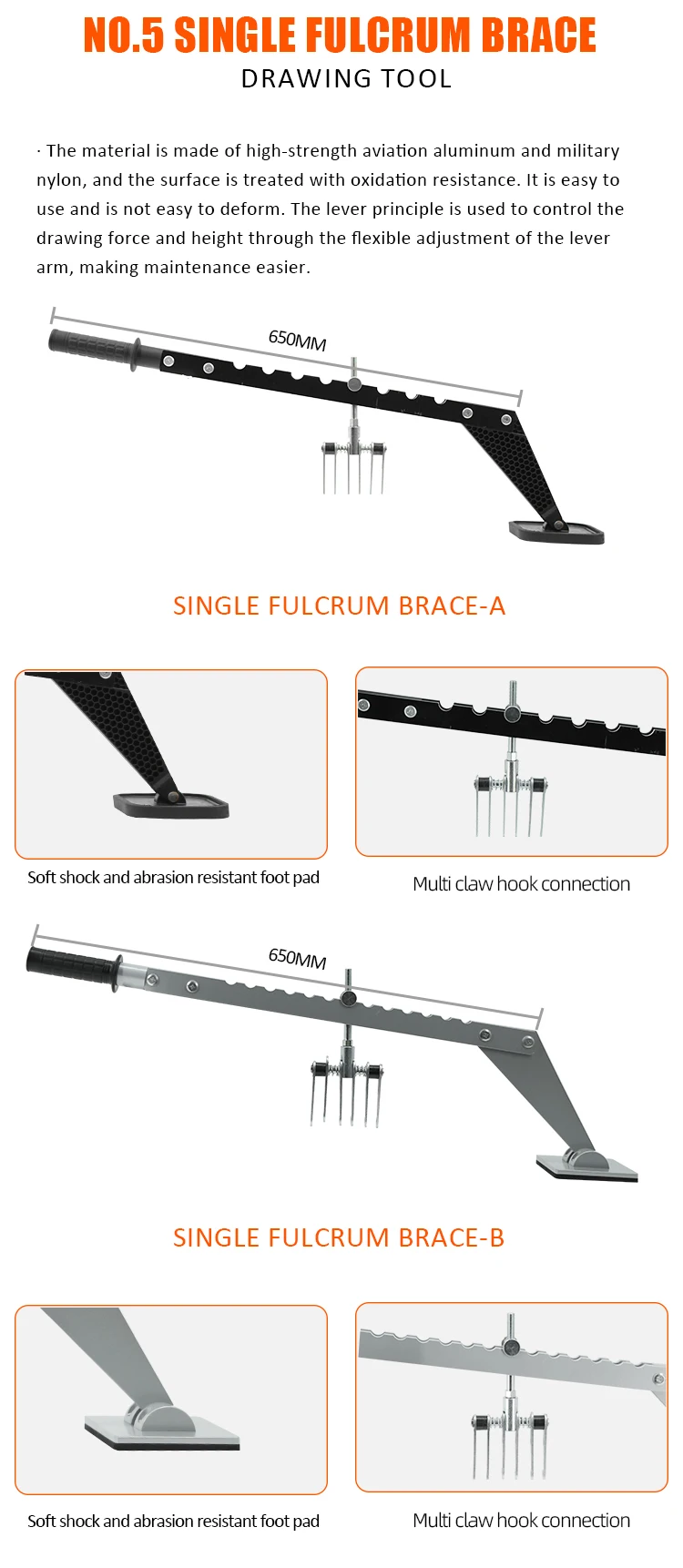 NO.5 SINGLE FULCRUM BRACE
DRAWING TOOL

· The material is made of high-strength aviation aluminum and military nylon, and the surface is treated with oxidation resistance. It is easy to use and is not easy to deform. The lever principle is used to control the drawing force and height through the flexible adjustment of the lever arm, making maintenance easier.

650MM

SINGLE FULCRUM BRACE-A

Soft shock and abrasion resistant foot pad

Multi claw hook connection

650MM

SINGLE FULCRUM BRACE-B

Soft shock and abrasion resistant foot pad

Multi claw hook connection