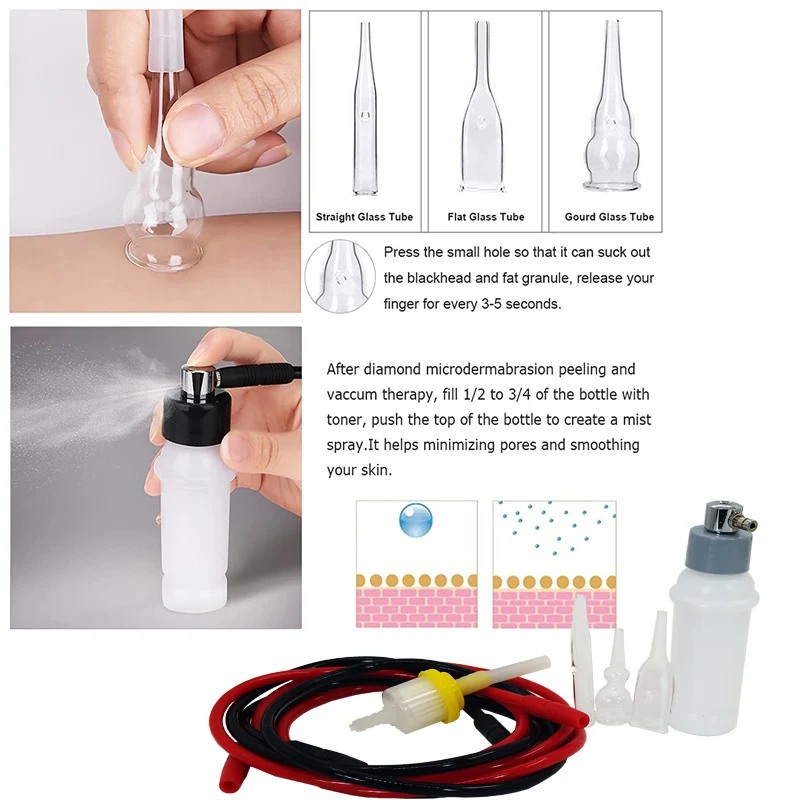 Straight Glass Tube

Flat Glass Tube

Gourd Glass Tube

Press the small hole so that it can suck out the blackhead and fat granule, release your finger for every 3-5 seconds.

After diamond microdermabrasion peeling and vaccum therapy, fill 1/2 to 3/4 of the bottle with toner, push the top of the bottle to create a mist spray.It helps minimizing pores and smoothing your skin.