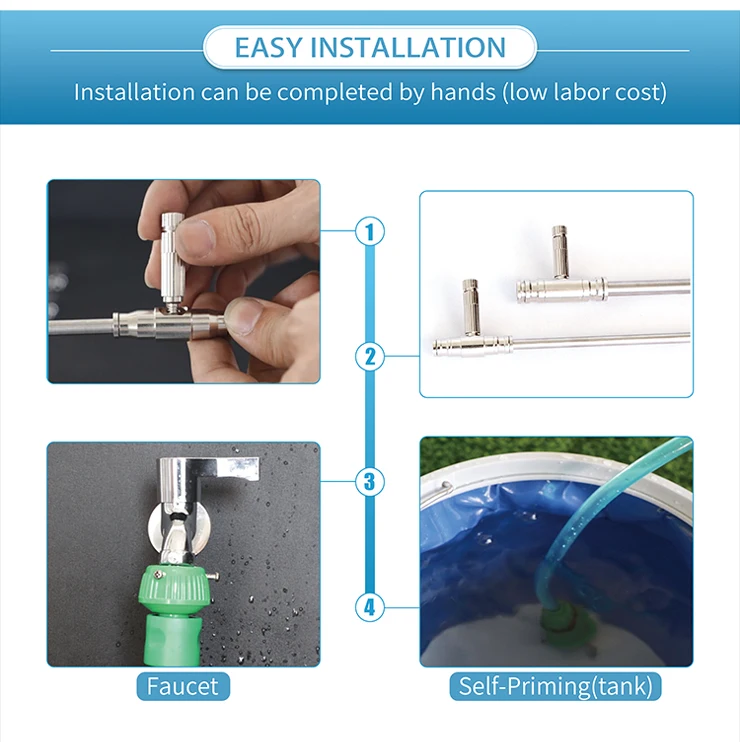 EASY INSTALLATION

Installation can be completed by hands (low labor cost)

1

2

3

4

Faucet

Self-Priming(tank)