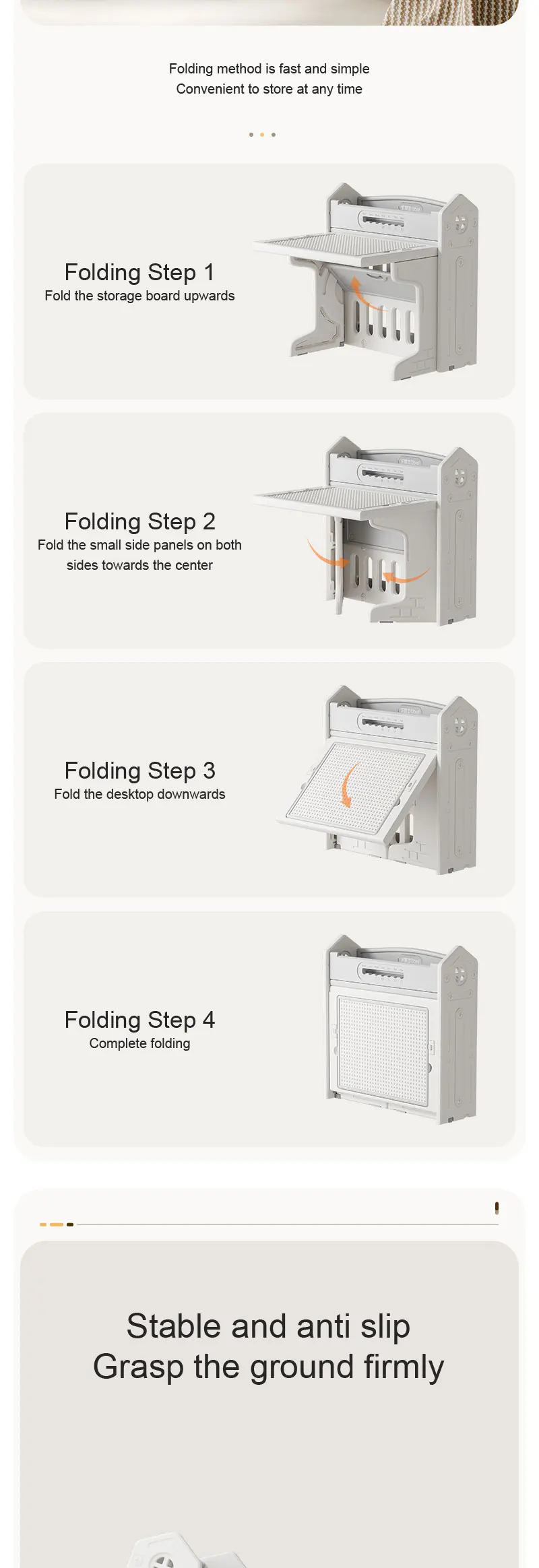 Folding method is fast and simple
Convenient to store at any time

Folding Step 1
Fold the storage board upwards

Folding Step 2
Fold the small side panels on both sides towards the center

Folding Step 3
Fold the desktop downwards

Folding Step 4
Complete folding

Stable and anti slip
Grasp the ground firmly