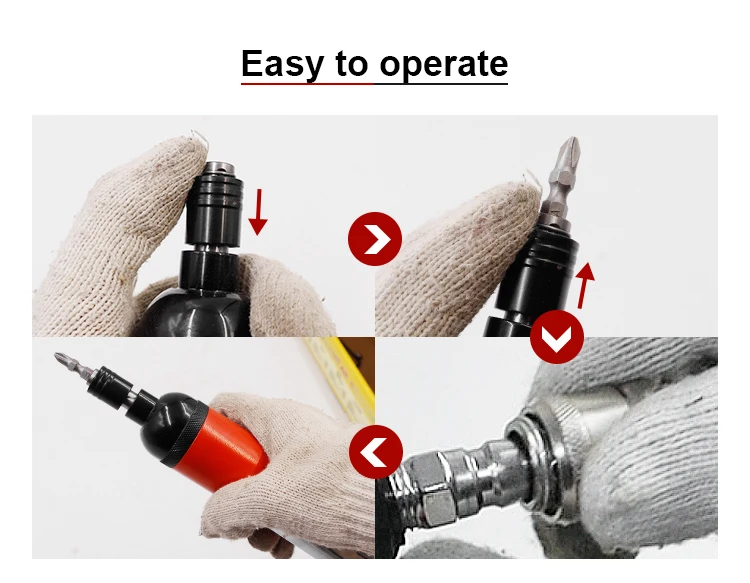 Easy to operate