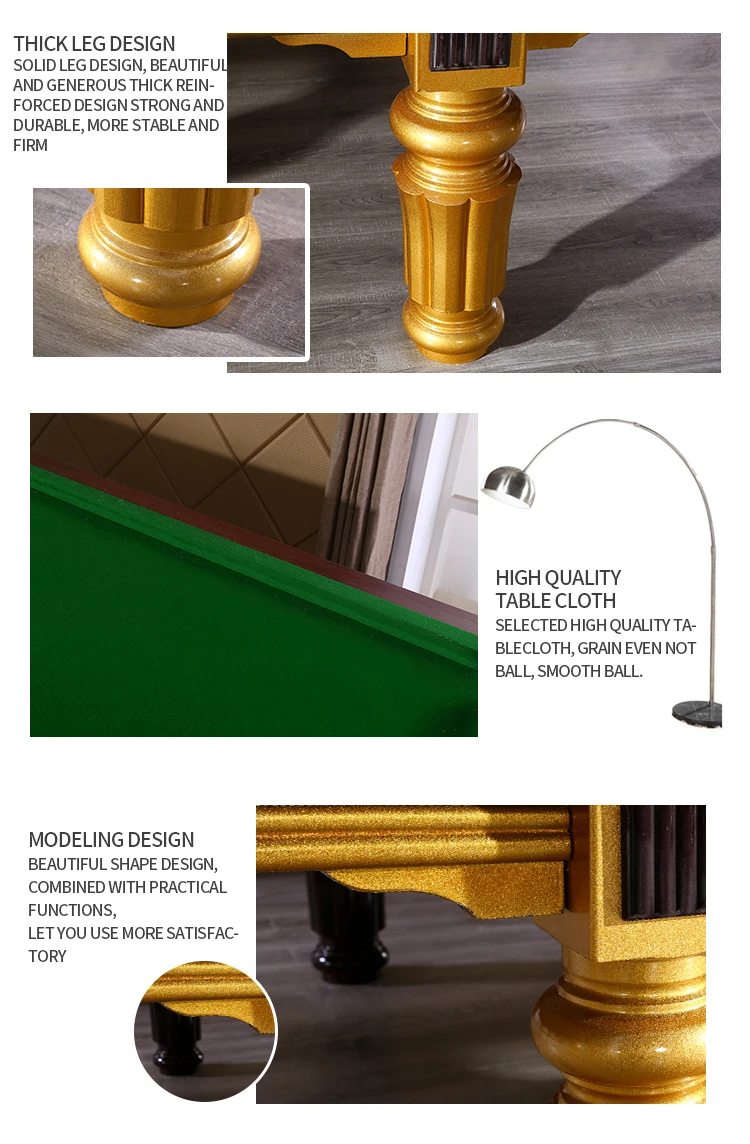 THICK LEG DESIGN
SOLID LEG DESIGN, BEAUTIFUL AND GENEROUS THICK REINFORCED DESIGN STRONG AND DURABLE, MORE STABLE AND FIRM

HIGH QUALITY TABLE CLOTH
SELECTED HIGH QUALITY TABLECLOTH, GRAIN EVEN NOT BALL, SMOOTH BALL.

MODELING DESIGN
BEAUTIFUL SHAPE DESIGN, COMBINED WITH PRACTICAL FUNCTIONS,
LET YOU USE MORE SATISFACTORY