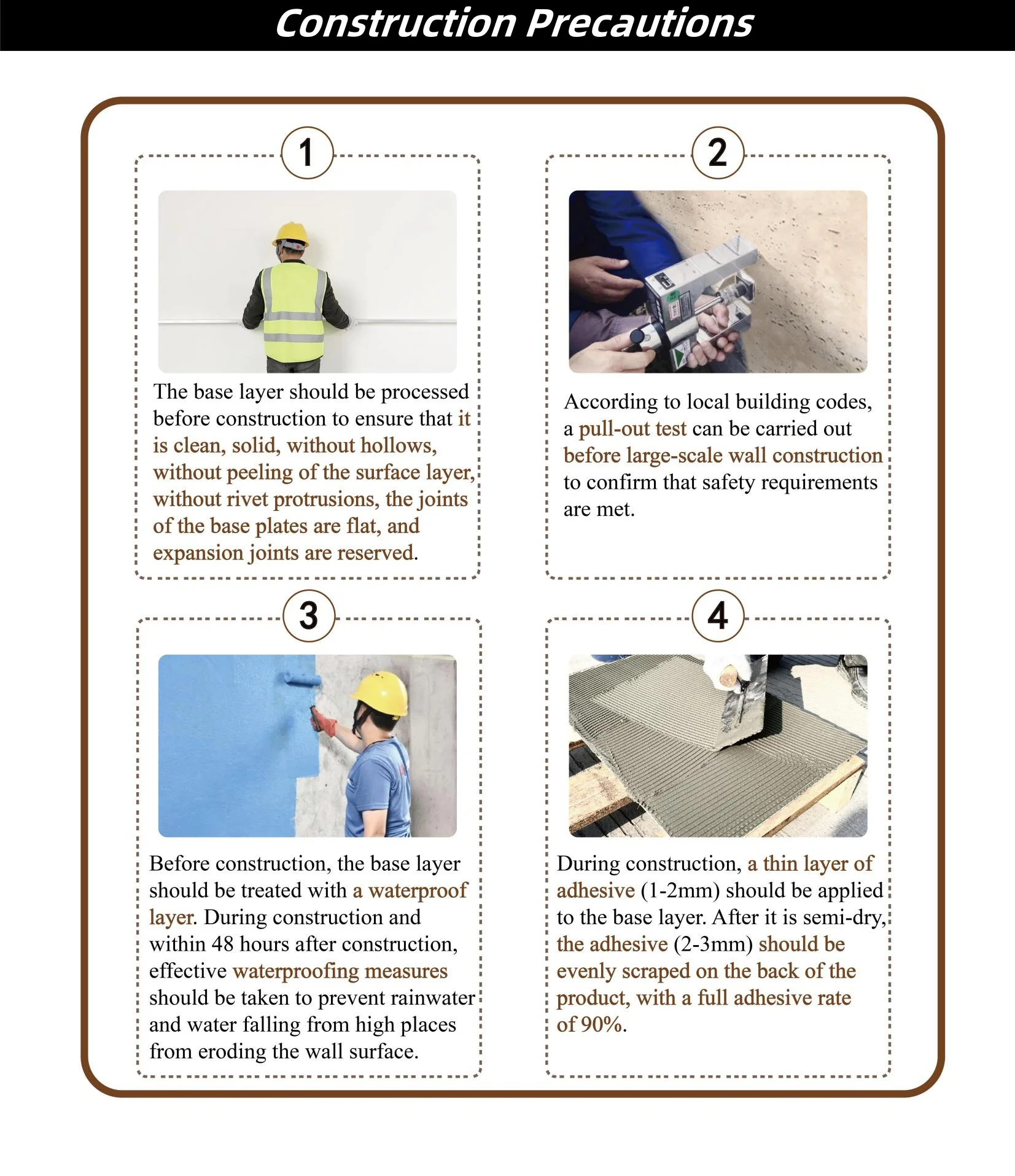 Construction Precautions

1

The base layer should be processed before construction to ensure that it is clean, solid, without hollows, without peeling of the surface layer, without rivet protrusions, the joints of the base plates are flat, and expansion joints are reserved.

2

According to local building codes, a pull-out test can be carried out before large-scale wall construction to confirm that safety requirements are met.

3

Before construction, the base layer should be treated with a waterproof layer. During construction and within 48 hours after construction, effective waterproofing measures should be taken to prevent rainwater and water falling from high places from eroding the wall surface.

4

During construction, a thin layer of adhesive (1-2mm) should be applied to the base layer. After it is semi-dry, the adhesive (2-3mm) should be evenly scraped on the back of the product, with a full adhesive rate of 90%.