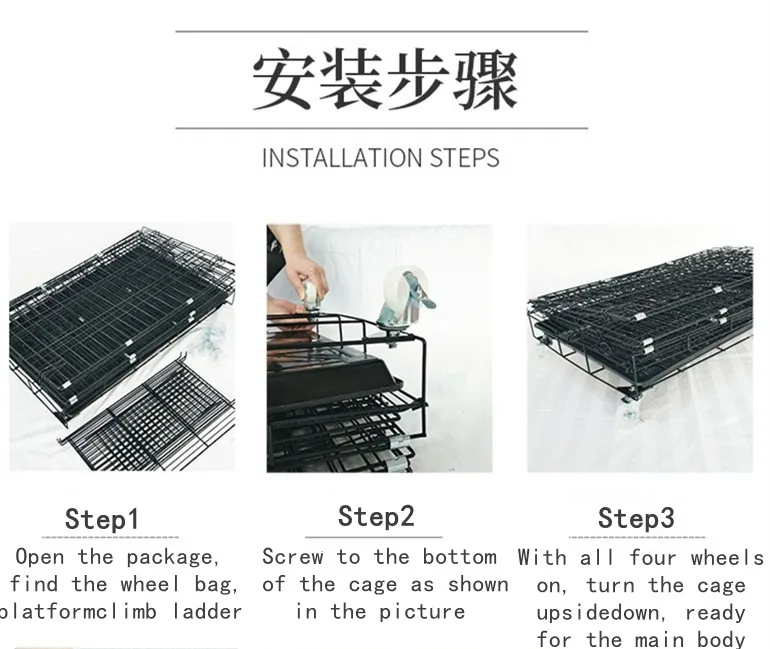 安装步骤

INSTALLATION STEPS

Step1

Open the package, find the wheel bag, platformclimb ladder

Step2

Screw to the bottom of the cage as shown in the picture

Step3

With all four wheels on, turn the cage upsidedown, ready for the main body