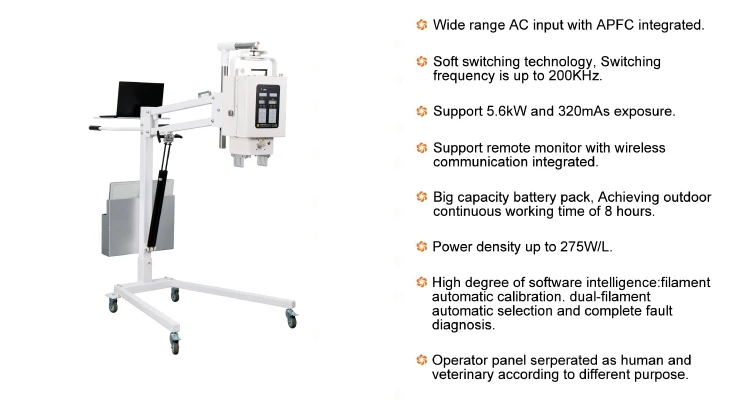 Wide range AC input with APFC integrated.

Soft switching technology, Switching frequency is up to 200KHz.

Support 5.6kW and 320mAs exposure.

Support remote monitor with wireless communication integrated.

Big capacity battery pack, Achieving outdoor continuous working time of 8 hours.

Power density up to 275W/L.

High degree of software intelligence:filament automatic calibration. dual-filament automatic selection and complete fault diagnosis.

Operator panel serperated as human and veterinary according to different purpose.