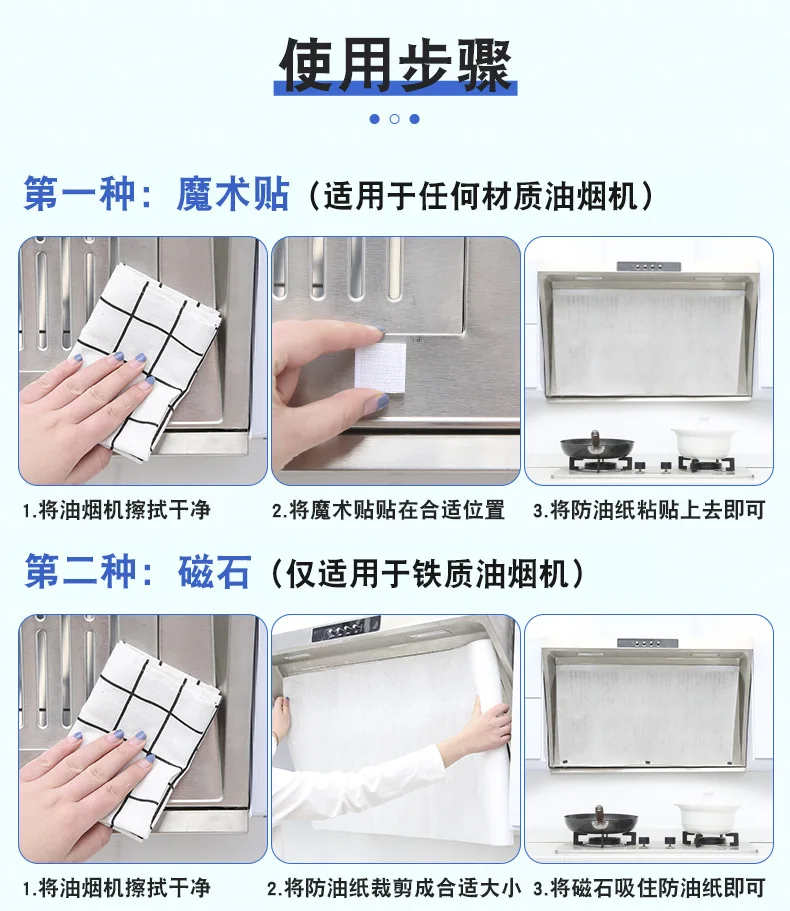 使用步骤

第一种：魔术贴（适用于任何材质油烟机）

1.将油烟机擦拭干净

2.将魔术贴贴在合适位置

3.将防油纸粘贴上去即可

第二种：磁石（仅适用于铁质油烟机）

1.将油烟机擦拭干净

2.将防油纸裁剪成合适大小

3.将磁石吸住防油纸即可