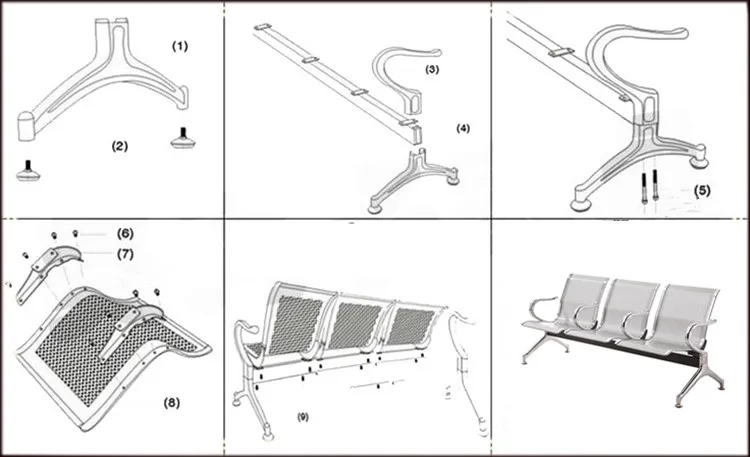 (1)
(2)
(3)
(4)
(5)
(6)
(7)
(8)
(9)