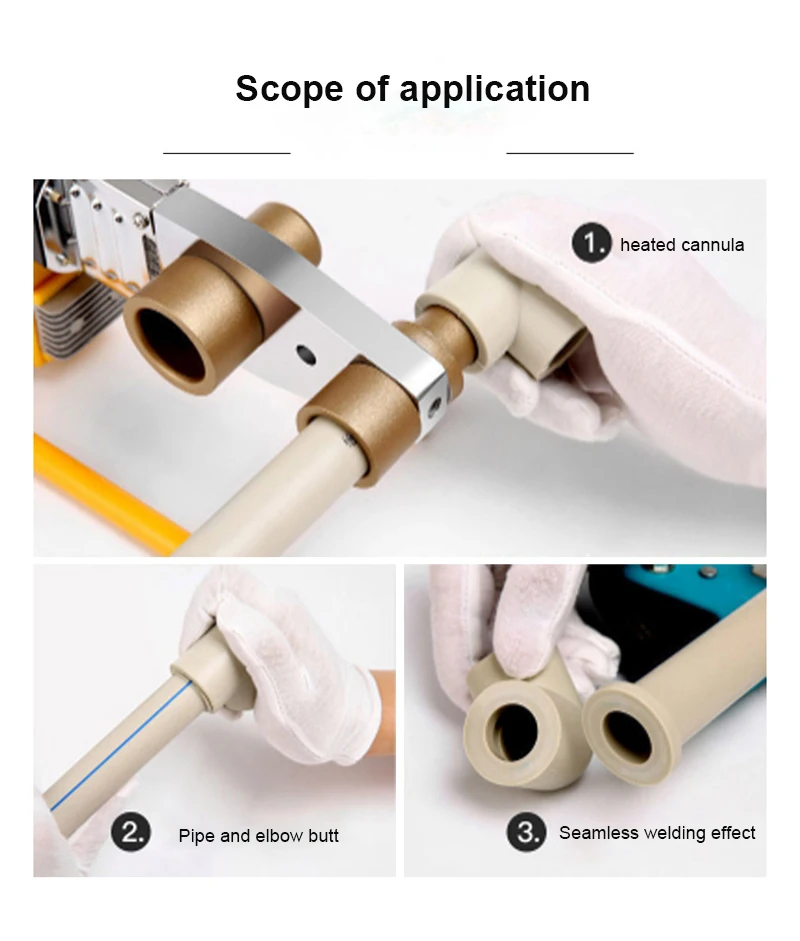 Scope of application

1. heated cannula

2. Pipe and elbow butt

3. Seamless welding effect