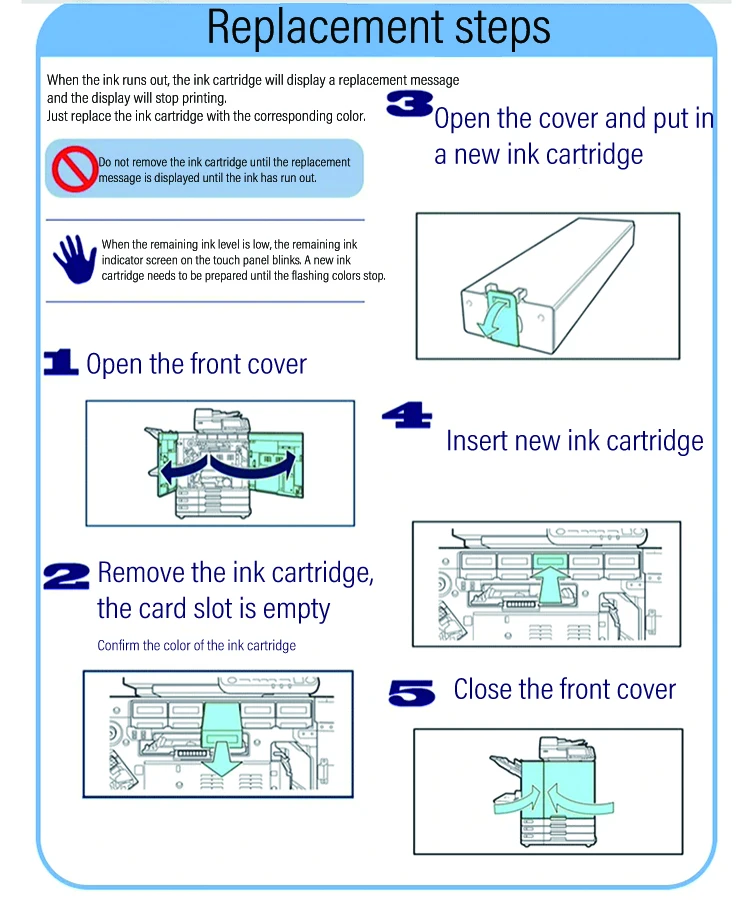 Replacement steps

When the ink runs out, the ink cartridge will display a replacement message and the display will stop printing.
Just replace the ink cartridge with the corresponding color.

Do not remove the ink cartridge until the replacement message is displayed until the ink has run out.

When the remaining ink level is low, the remaining ink indicator screen on the touch panel blinks. A new ink cartridge needs to be prepared until the flashing colors stop.

1 Open the front cover

2 Remove the ink cartridge, the card slot is empty

Confirm the color of the ink cartridge

3 Open the cover and put in a new ink cartridge

4 Insert new ink cartridge

5 Close the front cover