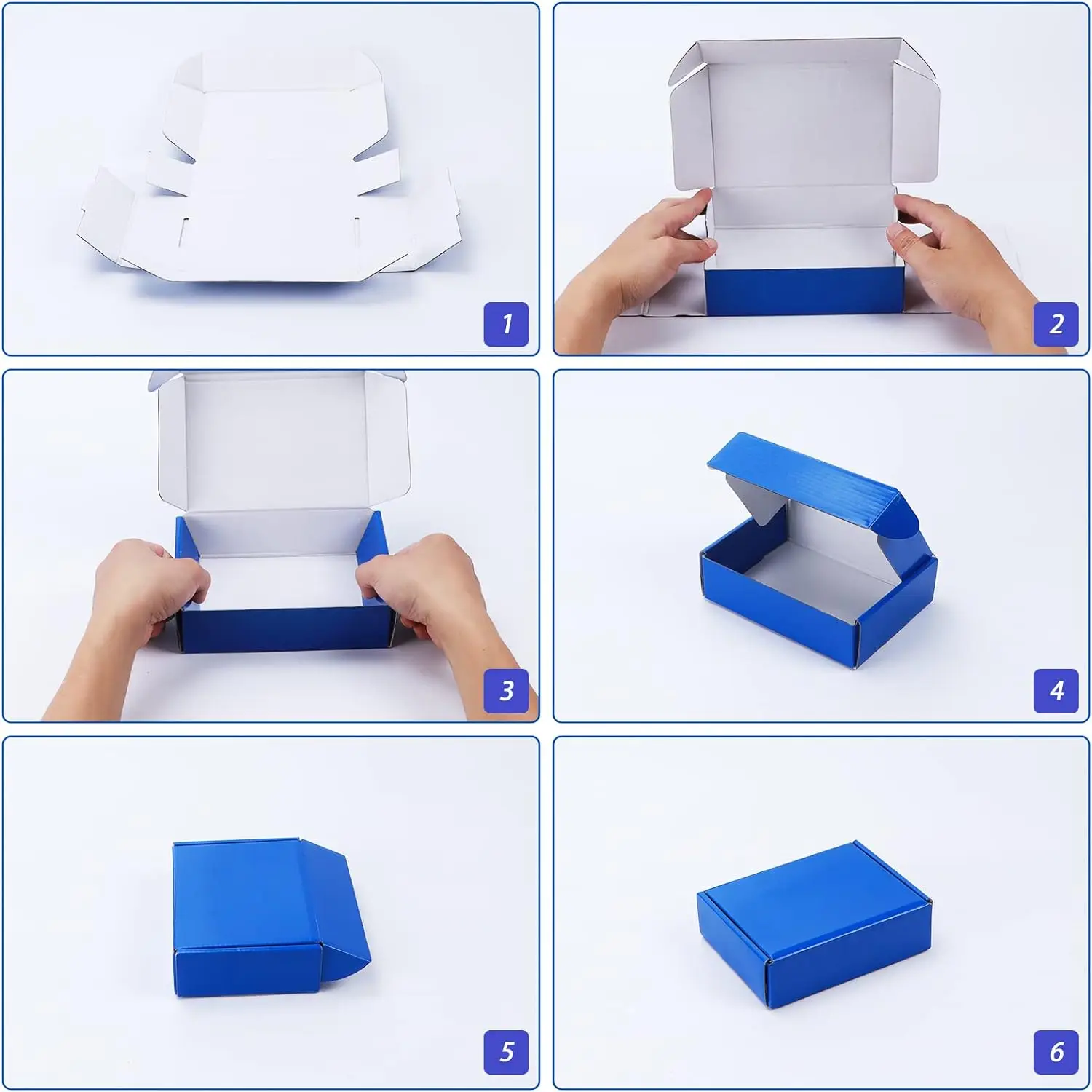 1

2

3

4

5

6