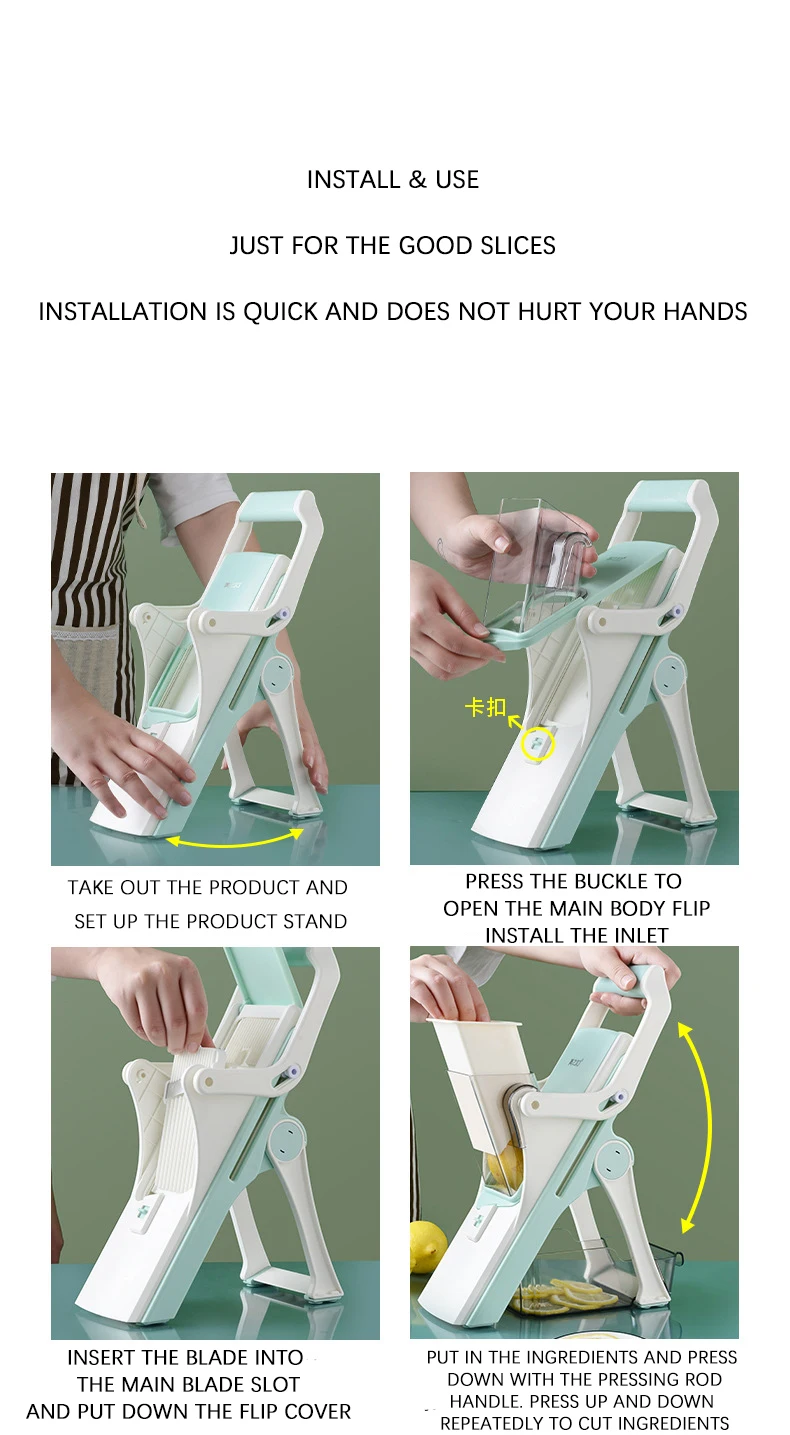 INSTALL & USE

JUST FOR THE GOOD SLICES

INSTALLATION IS QUICK AND DOES NOT HURT YOUR HANDS

TAKE OUT THE PRODUCT AND SET UP THE PRODUCT STAND

卡扣

PRESS THE BUCKLE TO OPEN THE MAIN BODY FLIP INSTALL THE INLET

INSERT THE BLADE INTO THE MAIN BLADE SLOT AND PUT DOWN THE FLIP COVER

PUT IN THE INGREDIENTS AND PRESS DOWN WITH THE PRESSING ROD HANDLE. PRESS UP AND DOWN REPEATEDLY TO CUT INGREDIENTS