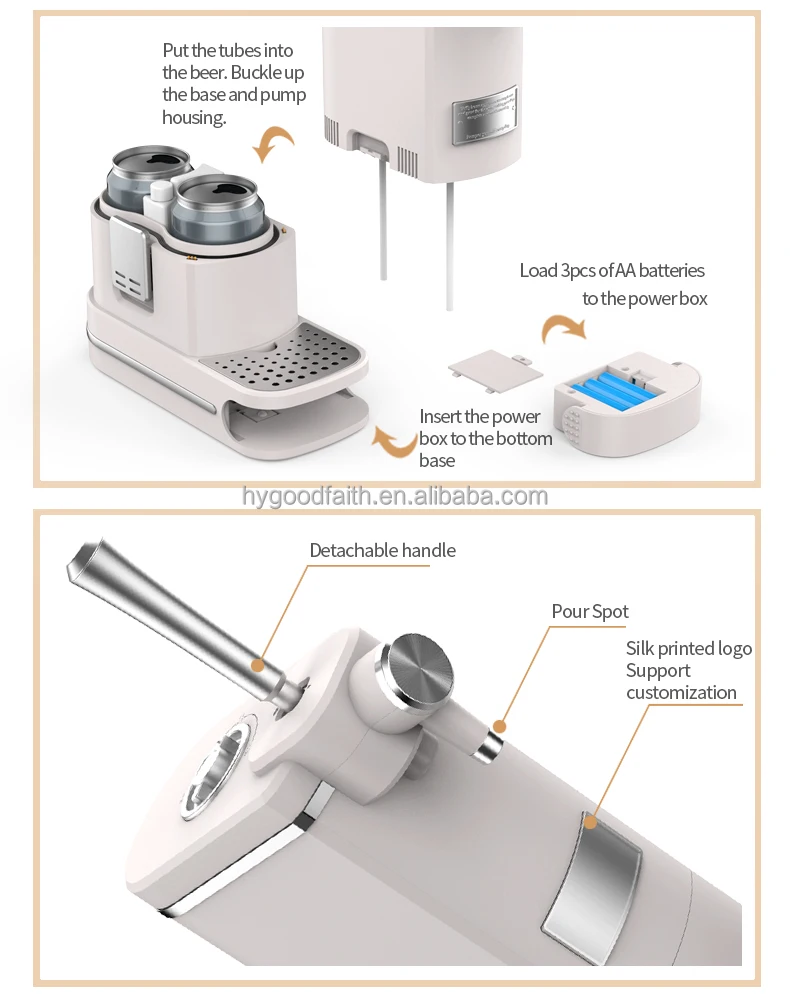 Put the tubes into the beer. Buckle up the base and pump housing.

Load 3pcs of AA batteries to the power box

Insert the power box to the bottom base

hygoodfaith.en.alibaba.com

Detachable handle

Pour Spot

Silk printed logo Support customization