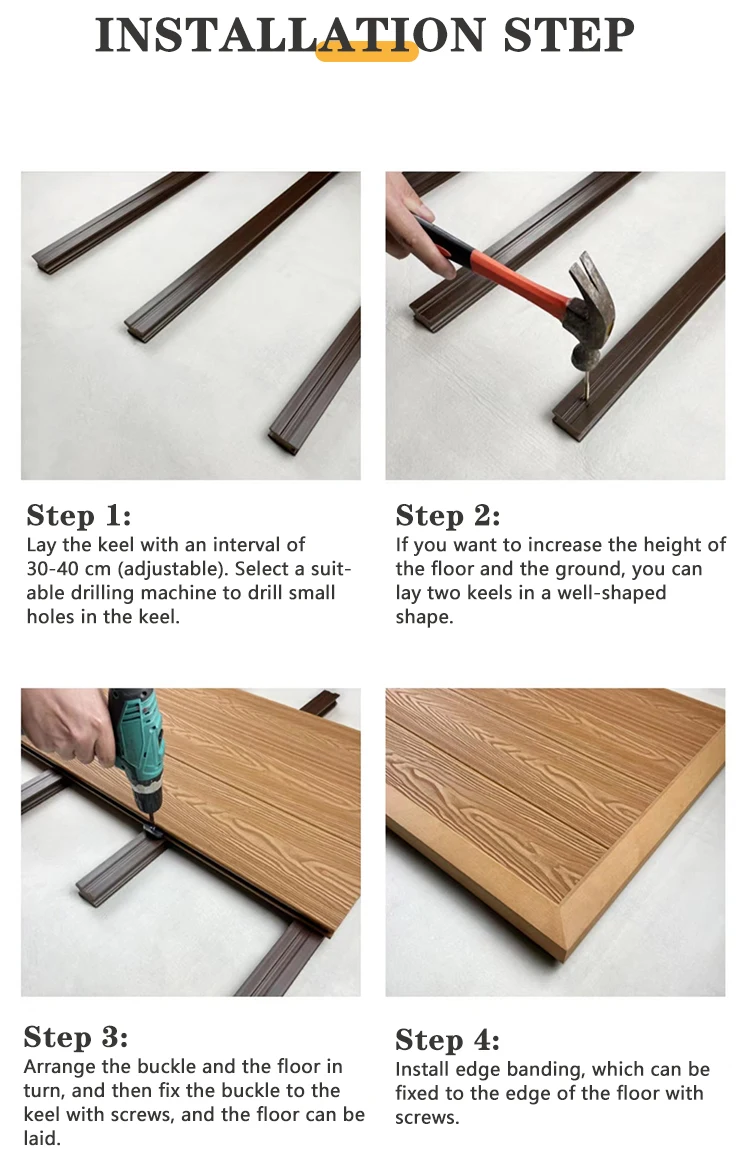 INSTALLATION STEP

Step 1:
Lay the keel with an interval of 30-40 cm (adjustable). Select a suitable drilling machine to drill small holes in the keel.

Step 2:
If you want to increase the height of the floor and the ground, you can lay two keels in a well-shaped shape.

Step 3:
Arrange the buckle and the floor in turn, and then fix the buckle to the keel with screws, and the floor can be laid.

Step 4:
Install edge banding, which can be fixed to the edge of the floor with screws.