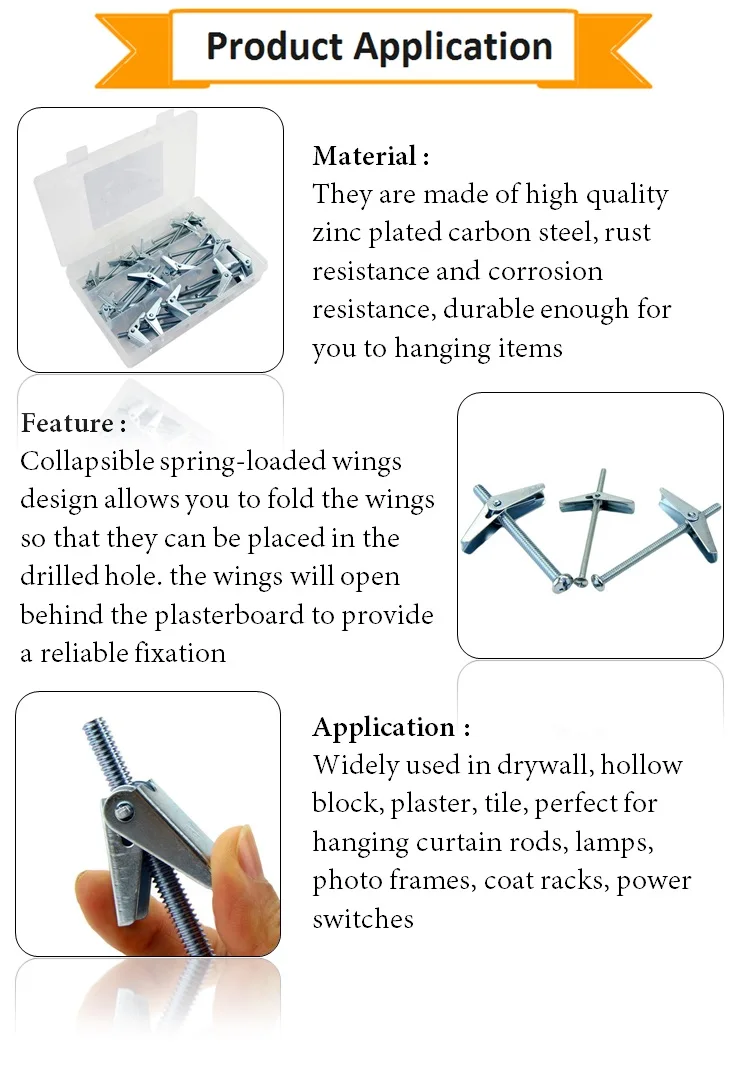 Product Application

Material :
They are made of high quality zinc plated carbon steel, rust resistance and corrosion resistance, durable enough for you to hanging items

Feature :
Collapsible spring-loaded wings design allows you to fold the wings so that they can be placed in the drilled hole. the wings will open behind the plasterboard to provide a reliable fixation

Application :
Widely used in drywall, hollow block, plaster, tile, perfect for hanging curtain rods, lamps, photo frames, coat racks, power switches