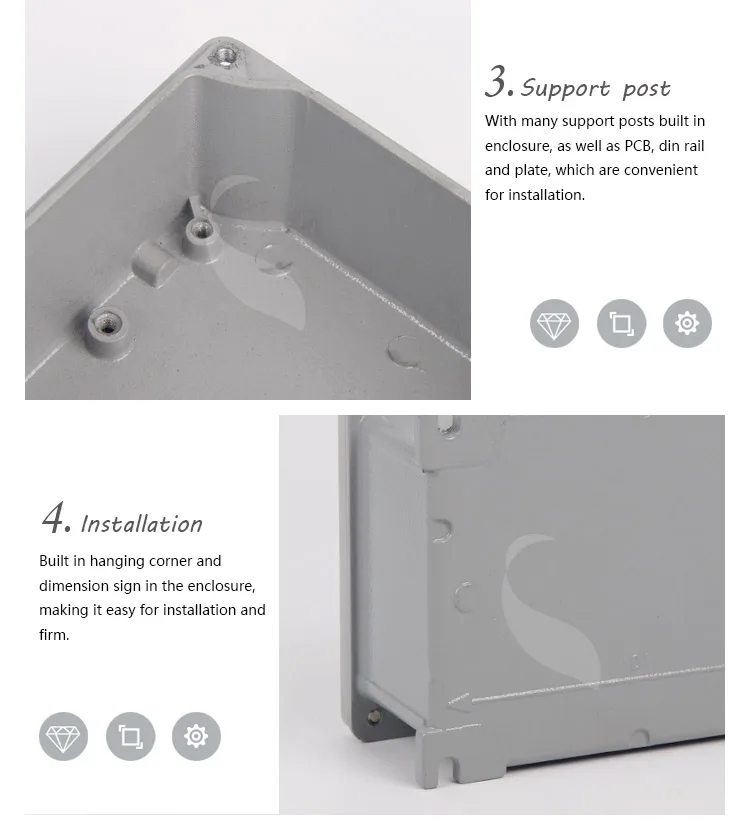 3. Support post

With many support posts built in enclosure, as well as PCB, din rail and plate, which are convenient for installation.

4. Installation

Built in hanging corner and dimension sign in the enclosure, making it easy for installation and firm.