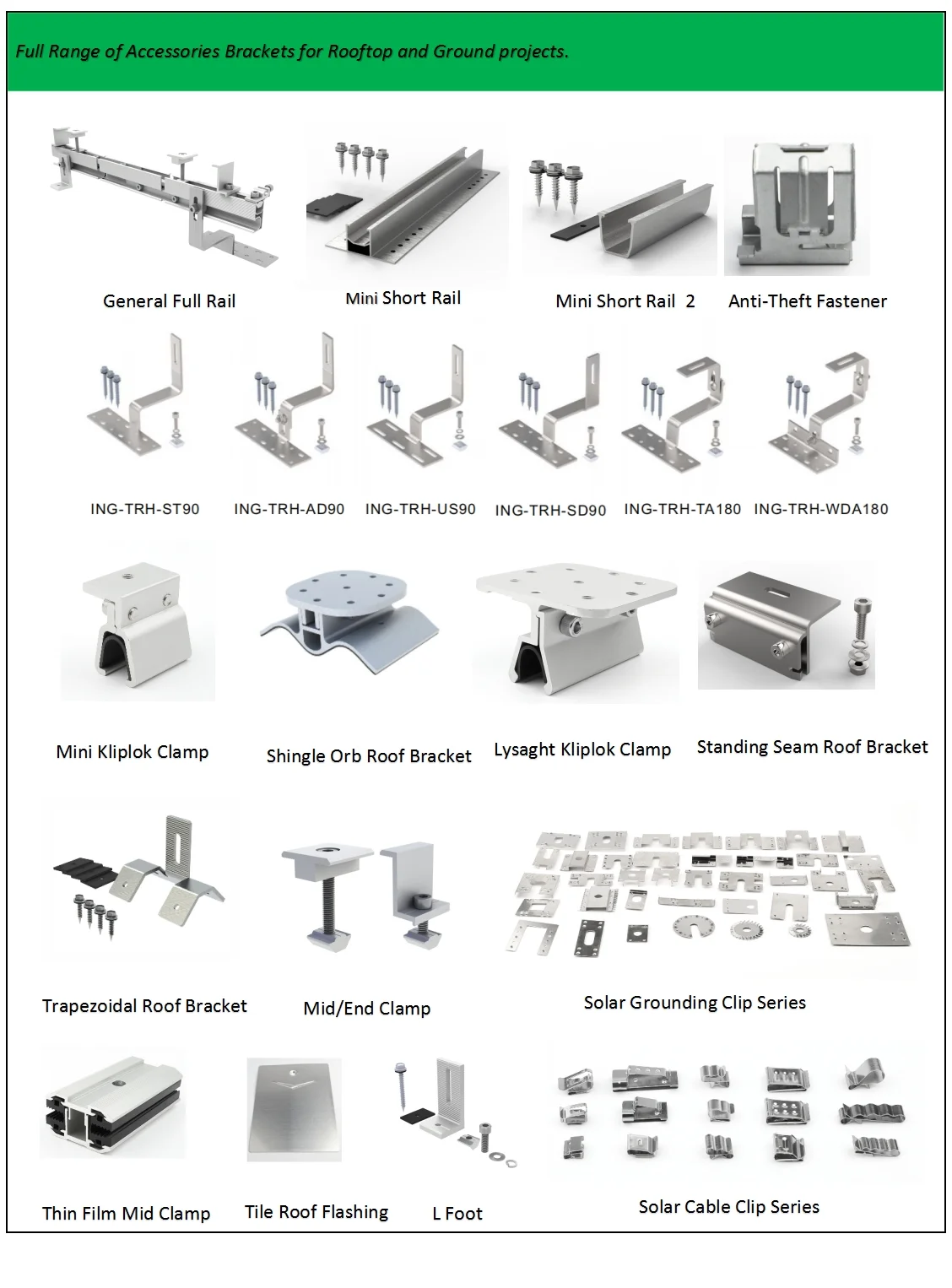 Full Range of Accessories Brackets for Rooftop and Ground projects.

General Full Rail

Mini Short Rail

Mini Short Rail 2

Anti-Theft Fastener

ING-TRH-ST90

ING-TRH-AD90

ING-TRH-US90

ING-TRH-SD90

ING-TRH-TA180

ING-TRH-WDA180

Mini Kliplok Clamp

Shingle Orb Roof Bracket

Lysaght Kliplok Clamp

Standing Seam Roof Bracket

Trapezoidal Roof Bracket

Mid/End Clamp

Solar Grounding Clip Series

Thin Film Mid Clamp

Tile Roof Flashing

L Foot

Solar Cable Clip Series