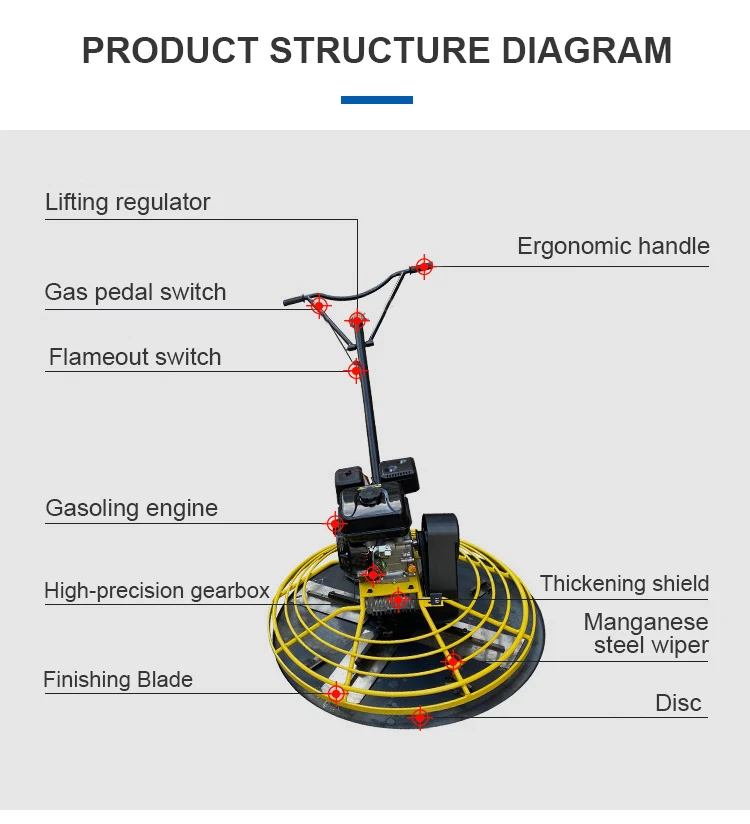 PRODUCT STRUCTURE DIAGRAM

Lifting regulator

Ergonomic handle

Gas pedal switch

Flameout switch

Gasoling engine

High-precision gearbox

Thickening shield

Manganese steel wiper

Finishing Blade

Disc