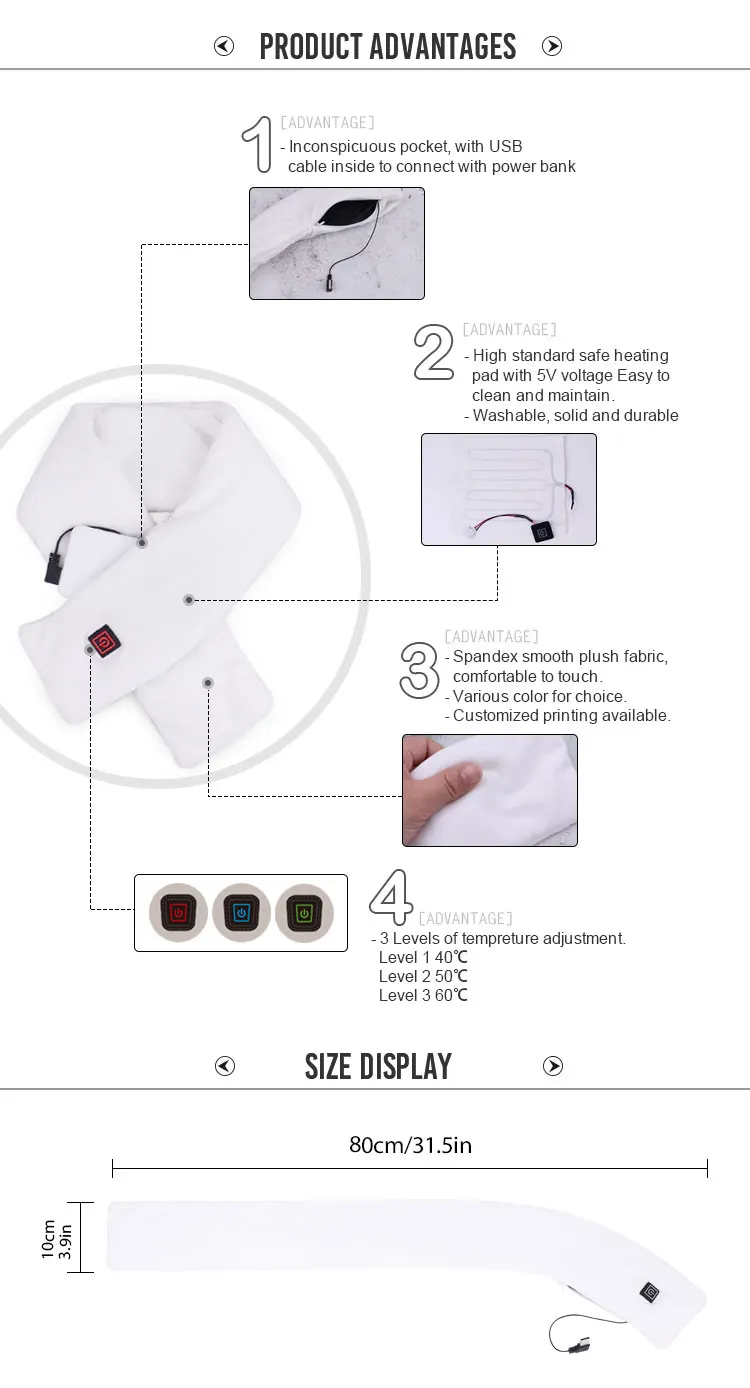 PRODUCT ADVANTAGES

1 [ADVANTAGE]
- Inconspicuous pocket, with USB cable inside to connect with power bank

2 [ADVANTAGE]
- High standard safe heating pad with 5V voltage Easy to clean and maintain.
- Washable, solid and durable

3 [ADVANTAGE]
- Spandex smooth plush fabric, comfortable to touch.
- Various color for choice.
- Customized printing available.

4 [ADVANTAGE]
- 3 Levels of tempreture adjustment.
Level 1 40℃
Level 2 50℃
Level 3 60℃

SIZE DISPLAY

80cm/31.5in

10cm
3.9in