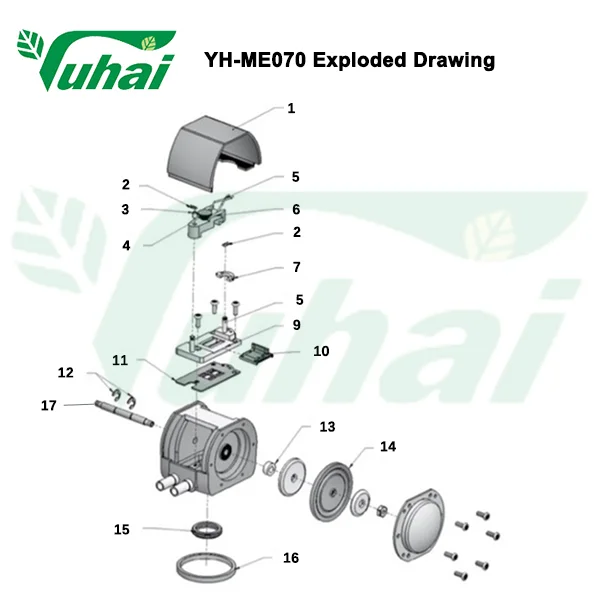 Yuhai

YH-ME070 Exploded Drawing

1
2
5
3
6
4
2
7
5
9
10
11
12
17
13
14
15
16

Yuhai