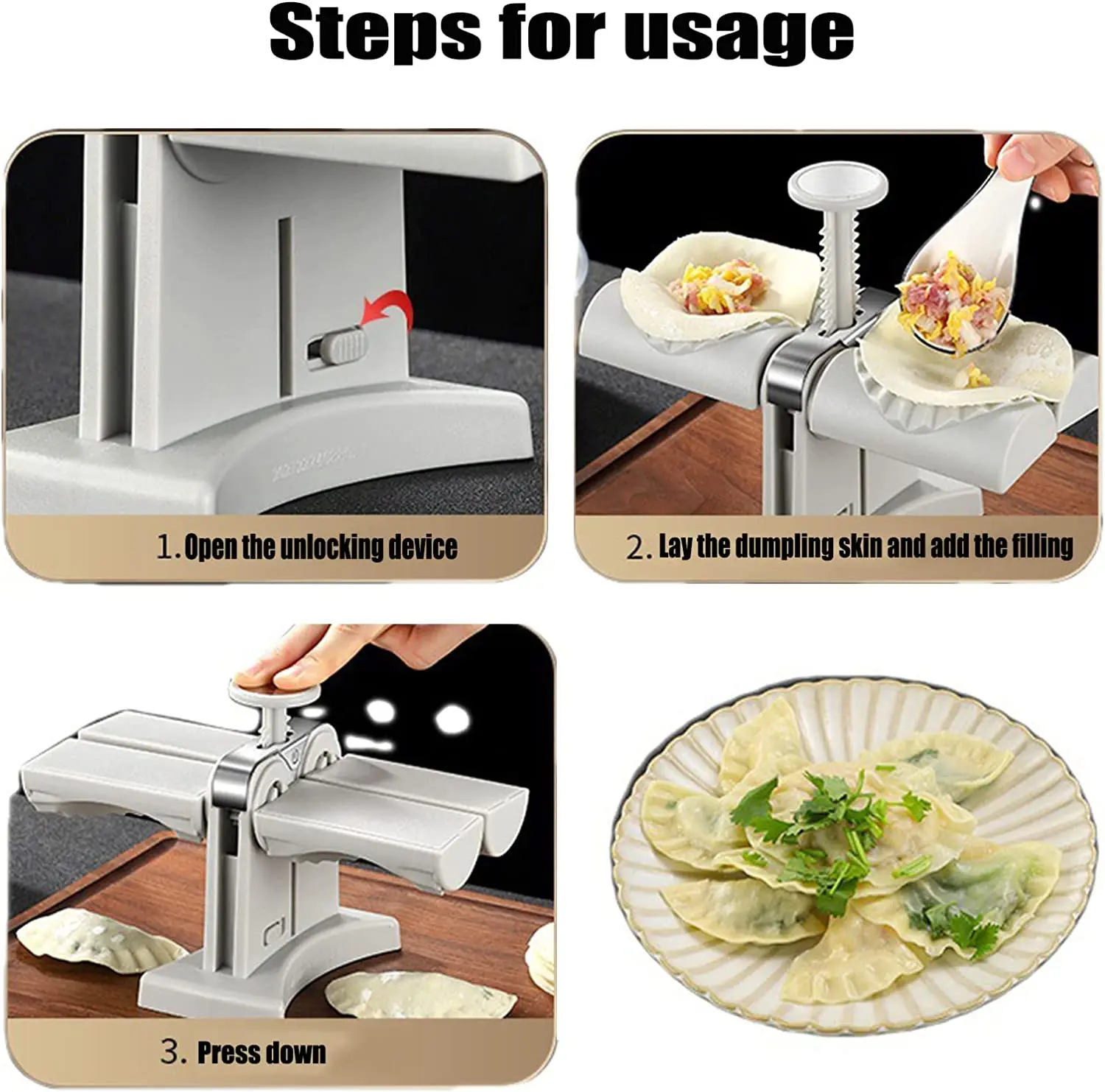 Steps for usage

1. Open the unlocking device

2. Lay the dumpling skin and add the filling

3. Press down