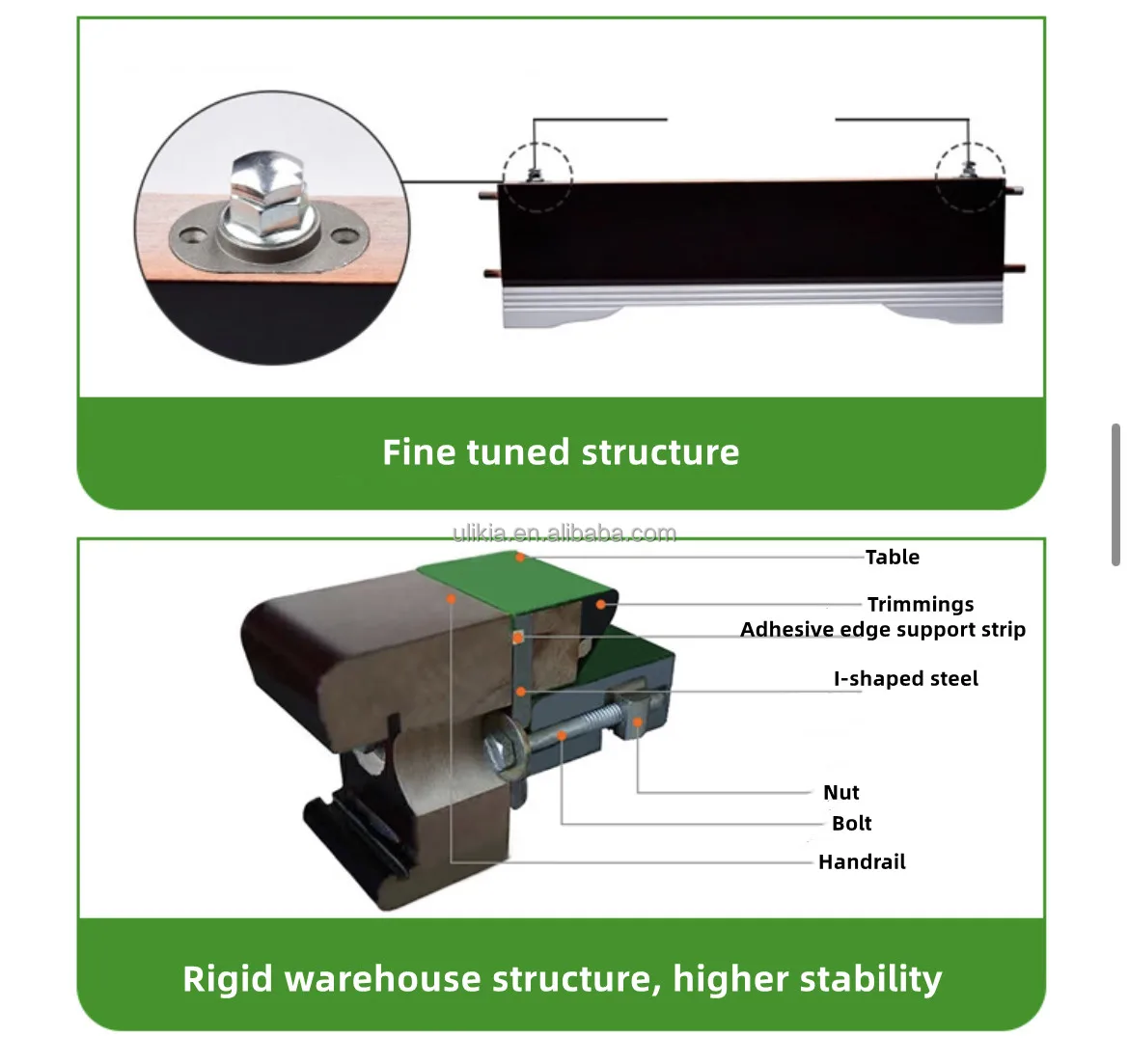 Fine tuned structure

ulikia.en.alibaba.com

Table
Trimmings
Adhesive edge support strip
I-shaped steel
Nut
Bolt
Handrail

Rigid warehouse structure, higher stability