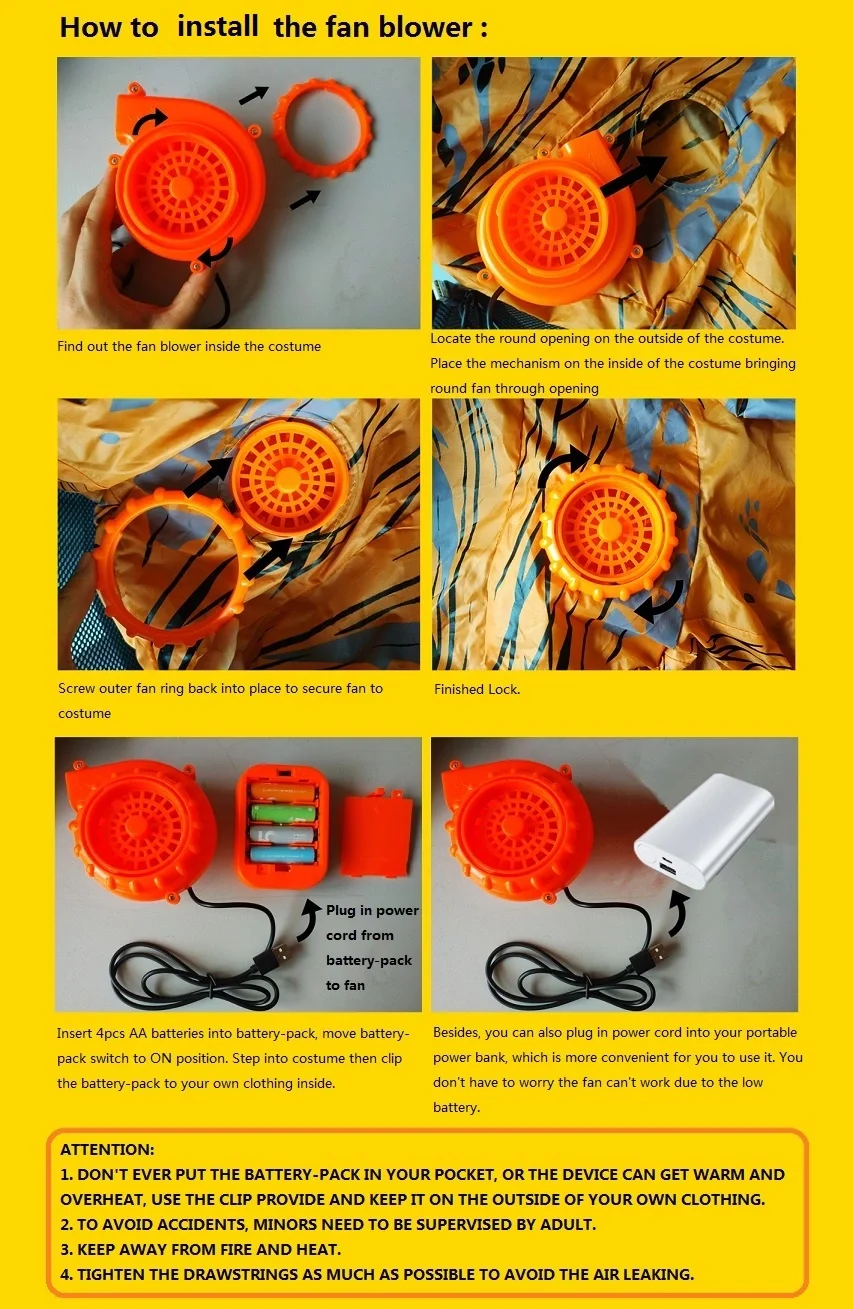 How to install the fan blower :

Find out the fan blower inside the costume

Locate the round opening on the outside of the costume. Place the mechanism on the inside of the costume bringing round fan through opening

Screw outer fan ring back into place to secure fan to costume

Finished Lock.

Plug in power cord from battery-pack to fan

Insert 4pcs AA batteries into battery-pack, move battery-pack switch to ON position. Step into costume then clip the battery-pack to your own clothing inside.

Besides, you can also plug in power cord into your portable power bank, which is more convenient for you to use it. You don't have to worry the fan can't work due to the low battery.

ATTENTION:
1. DON'T EVER PUT THE BATTERY-PACK IN YOUR POCKET, OR THE DEVICE CAN GET WARM AND OVERHEAT, USE THE CLIP PROVIDE AND KEEP IT ON THE OUTSIDE OF YOUR OWN CLOTHING.
2. TO AVOID ACCIDENTS, MINORS NEED TO BE SUPERVISED BY ADULT.
3. KEEP AWAY FROM FIRE AND HEAT.
4. TIGHTEN THE DRAWSTRINGS AS MUCH AS POSSIBLE TO AVOID THE AIR LEAKING.