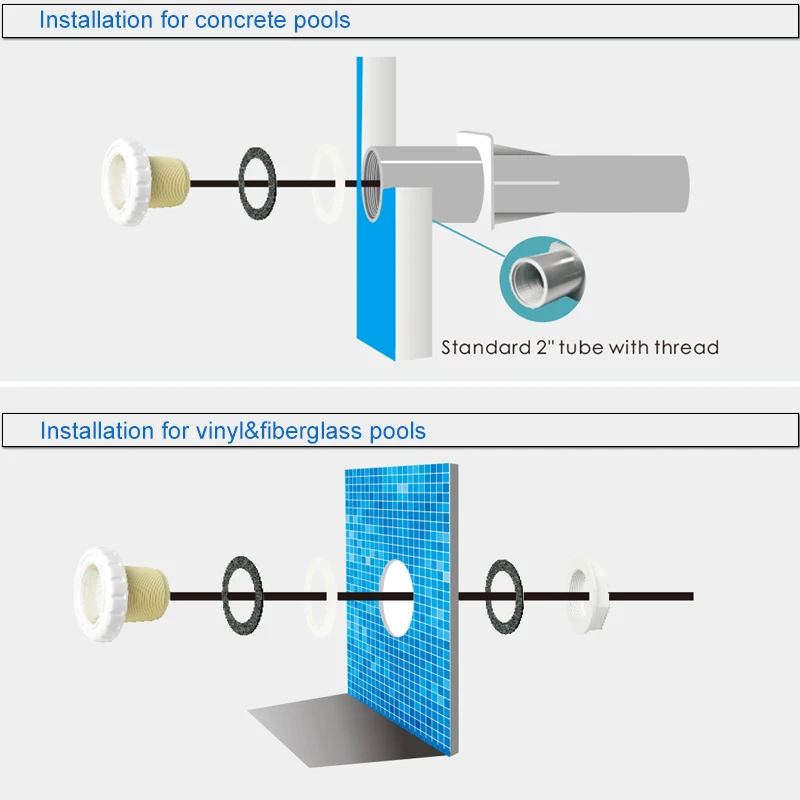 Installation for concrete pools

Standard 2" tube with thread

Installation for vinyl&fiberglass pools