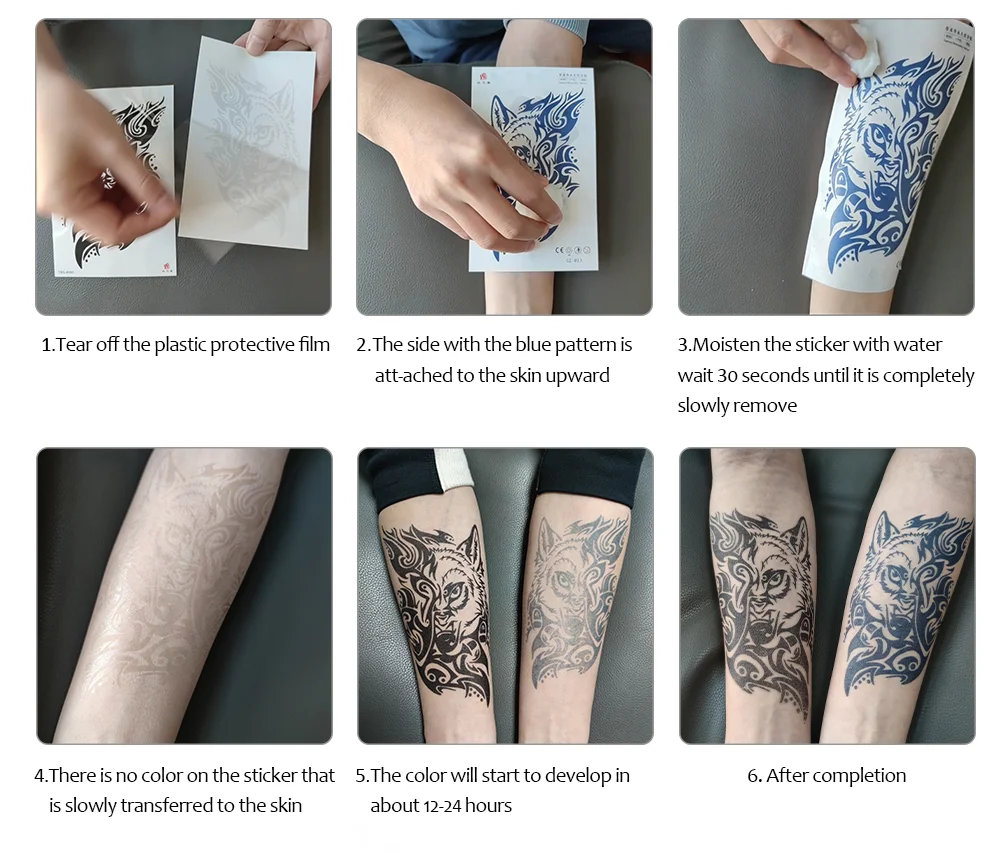 1.Tear off the plastic protective film

2.The side with the blue pattern is att-ached to the skin upward

3.Moisten the sticker with water wait 30 seconds until it is completely slowly remove

4.There is no color on the sticker that is slowly transferred to the skin

5.The color will start to develop in about 12-24 hours

6. After completion