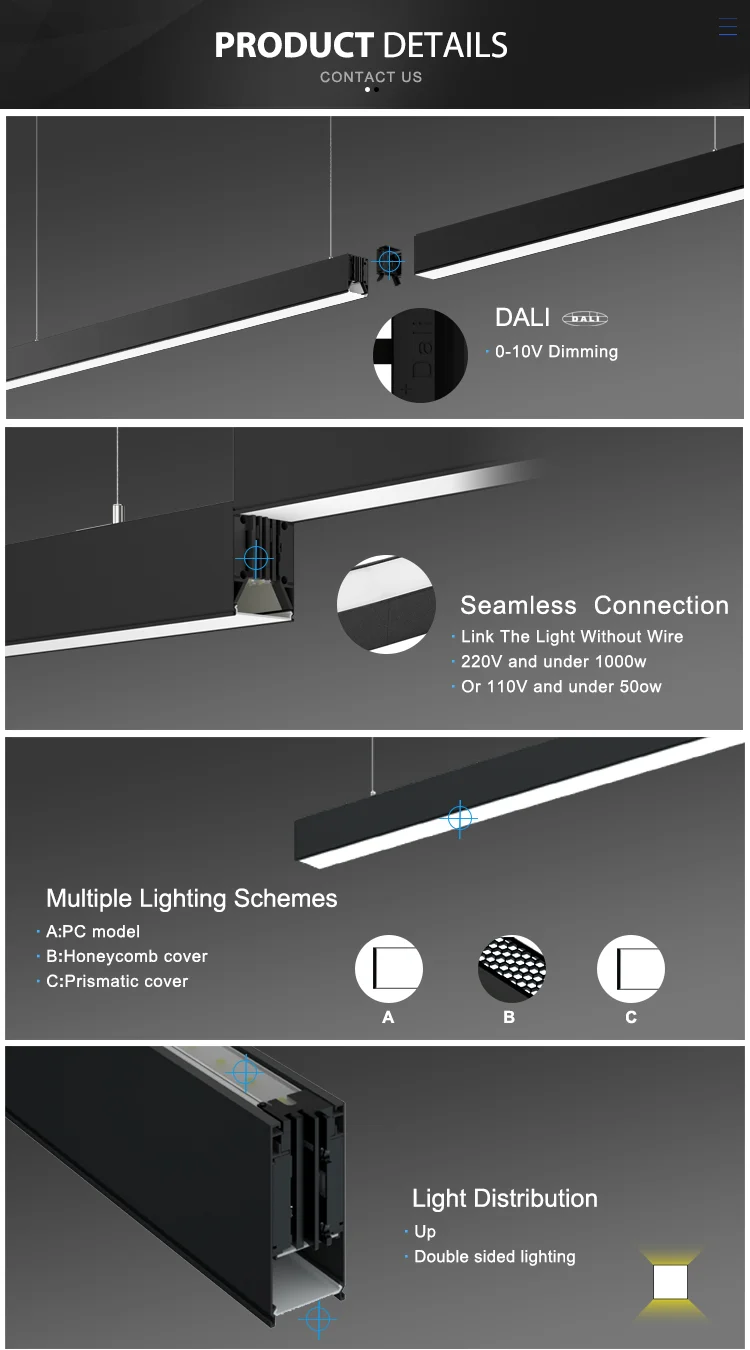 PRODUCT DETAILS
CONTACT US

DALI DALI
· 0-10V Dimming

Seamless Connection
· Link The Light Without Wire
· 220V and under 1000w
· Or 110V and under 50ow

Multiple Lighting Schemes
· A:PC model
· B:Honeycomb cover
· C:Prismatic cover
A
B
C

Light Distribution
· Up
· Double sided lighting