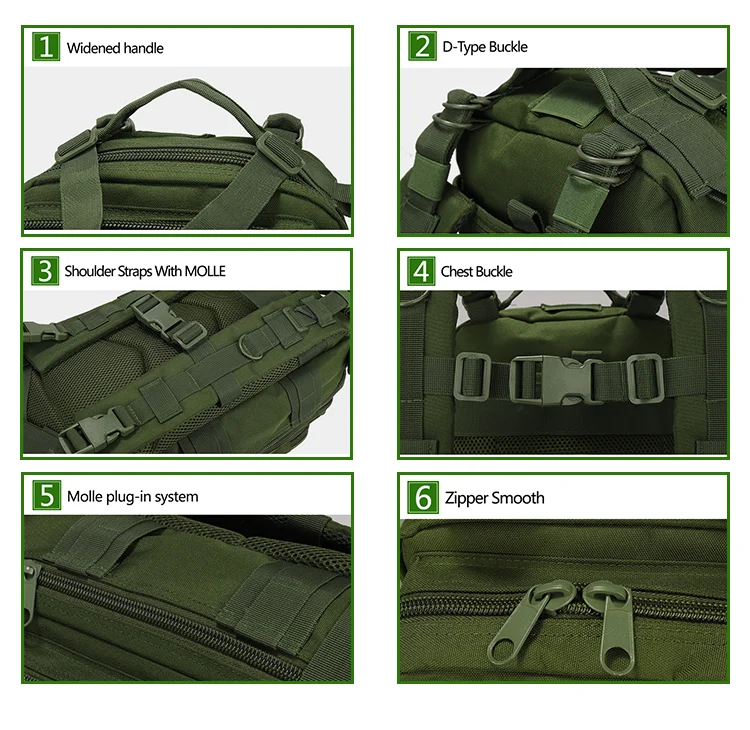 1 Widened handle

2 D-Type Buckle

3 Shoulder Straps With MOLLE

4 Chest Buckle

5 Molle plug-in system

6 Zipper Smooth