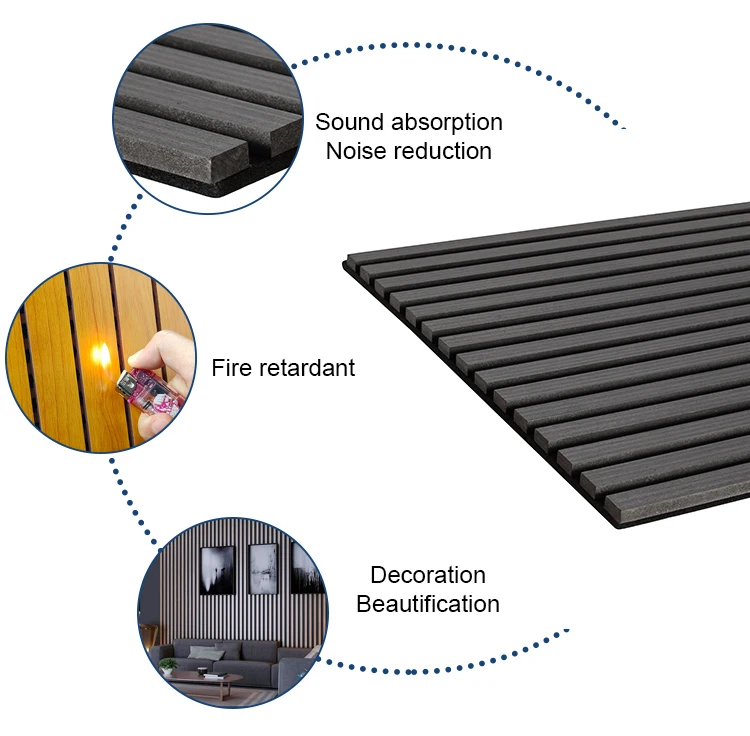 Sound absorption
Noise reduction

Fire retardant

Decoration
Beautification