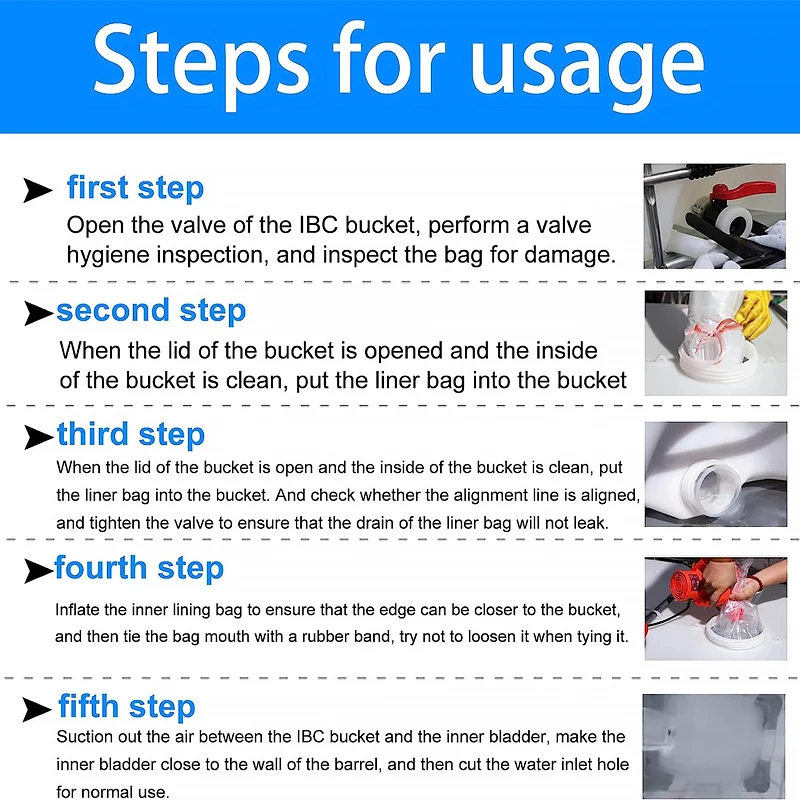 Steps for usage

first step
Open the valve of the IBC bucket, perform a valve hygiene inspection, and inspect the bag for damage.

second step
When the lid of the bucket is opened and the inside of the bucket is clean, put the liner bag into the bucket

third step
When the lid of the bucket is open and the inside of the bucket is clean, put the liner bag into the bucket. And check whether the alignment line is aligned, and tighten the valve to ensure that the drain of the liner bag will not leak.

fourth step
Inflate the inner lining bag to ensure that the edge can be closer to the bucket, and then tie the bag mouth with a rubber band, try not to loosen it when tying it.

fifth step
Suction out the air between the IBC bucket and the inner bladder, make the inner bladder close to the wall of the barrel, and then cut the water inlet hole for normal use.