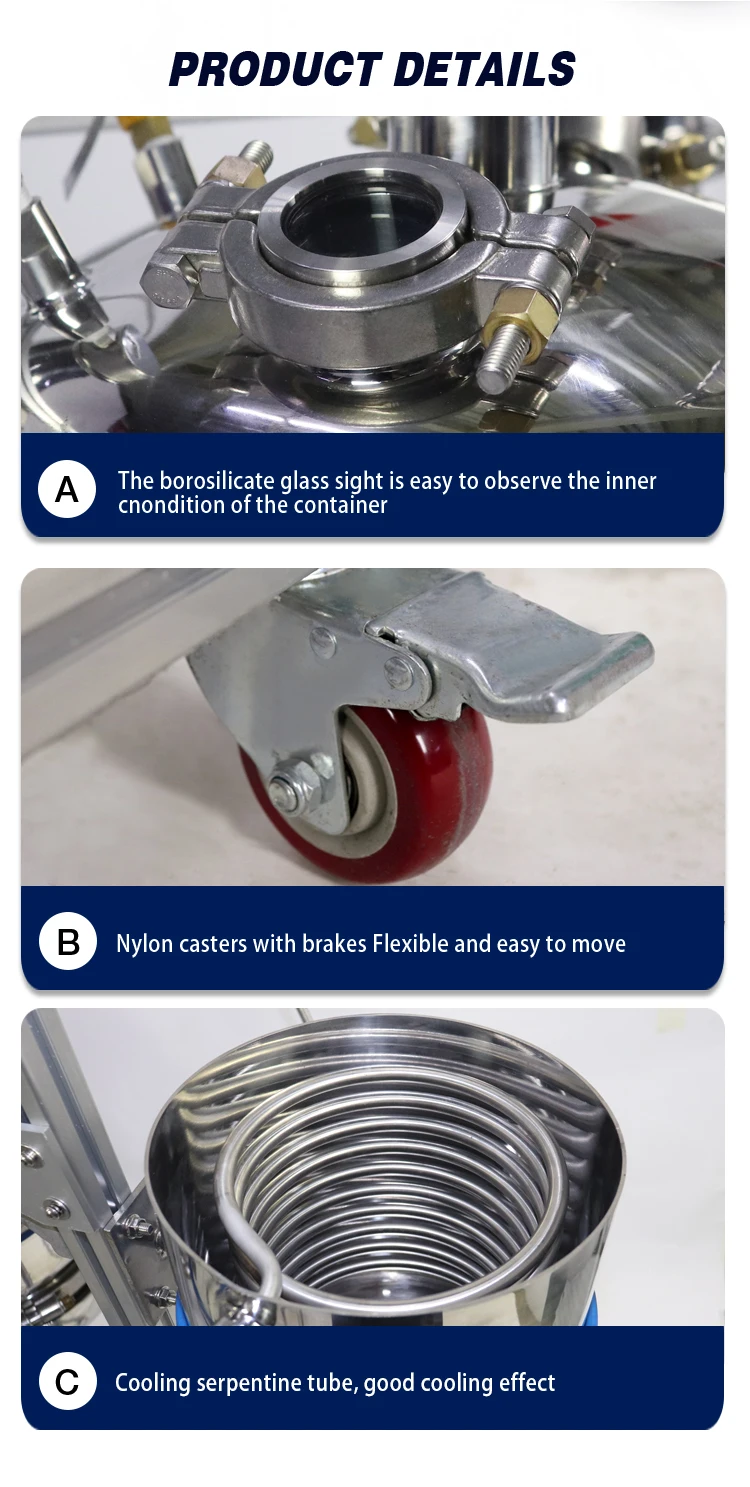 PRODUCT DETAILS

A The borosilicate glass sight is easy to observe the inner cnondition of the container

B Nylon casters with brakes Flexible and easy to move

C Cooling serpentine tube, good cooling effect