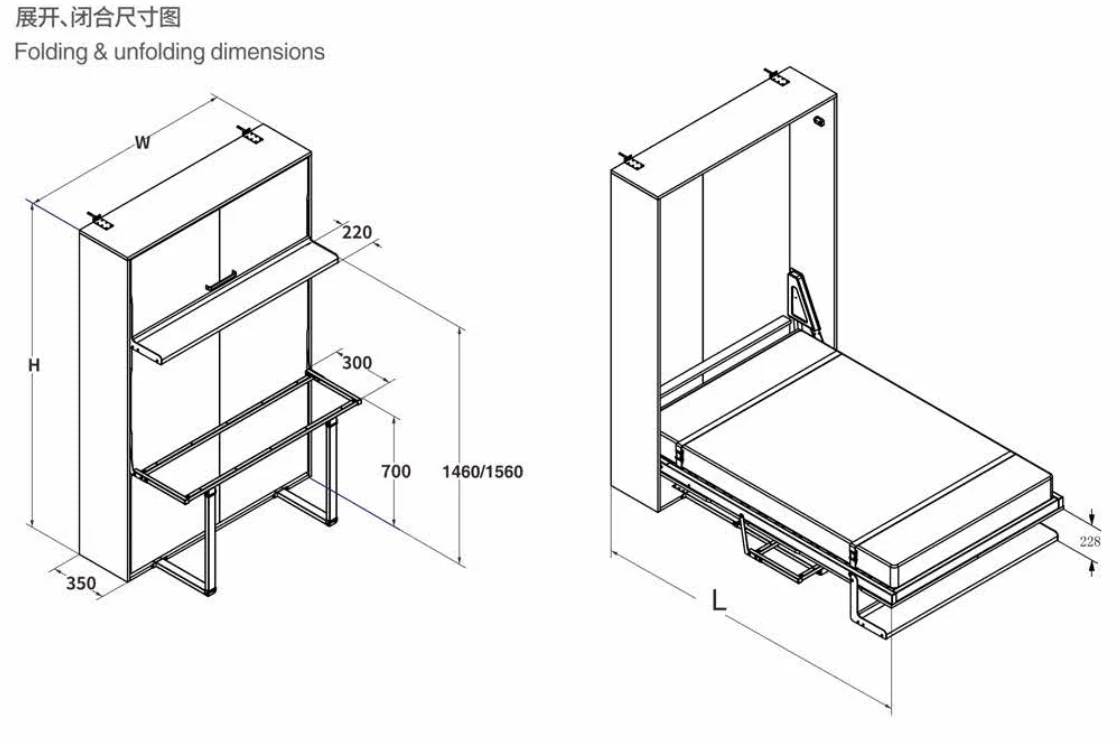 展开、闭合尺寸图
Folding & unfolding dimensions

W
220
H
300
700
1460/1560
350

228
L