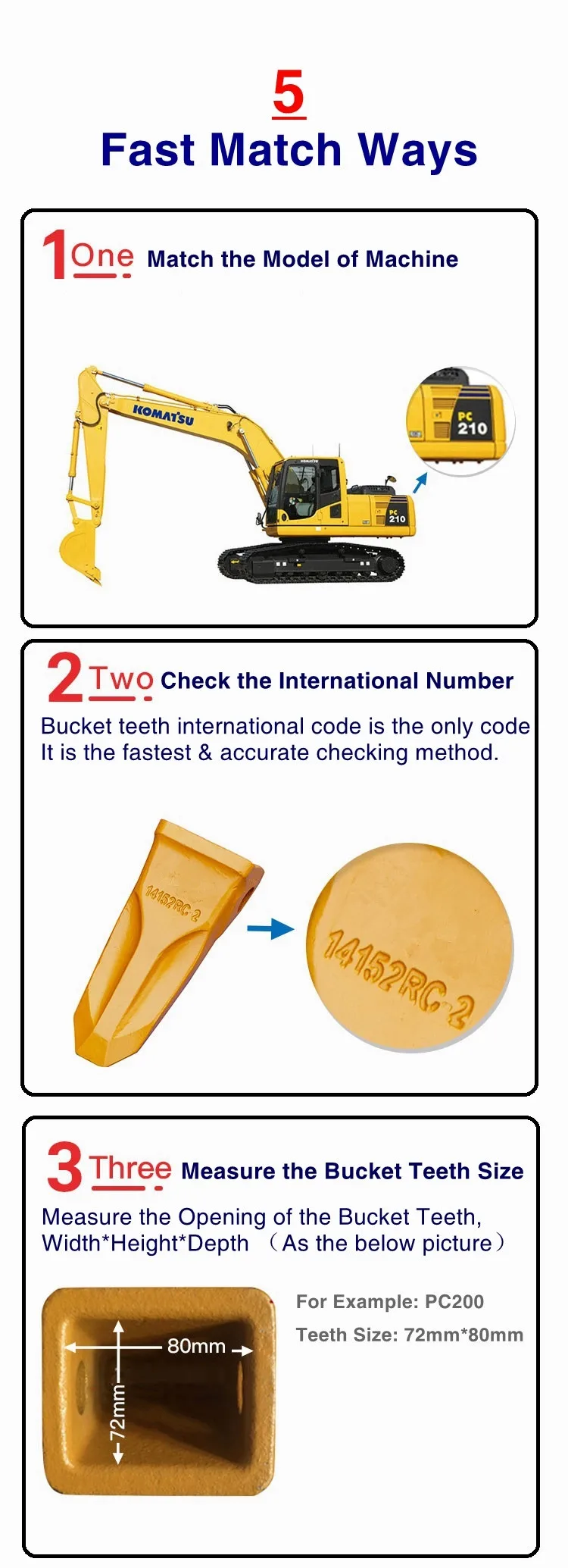 5
Fast Match Ways

1 One Match the Model of Machine

KOMATSU
PC 210
PC 210

2 Two Check the International Number

Bucket teeth international code is the only code
It is the fastest & accurate checking method.

14152RC-2
14152RC-2

3 Three Measure the Bucket Teeth Size

Measure the Opening of the Bucket Teeth,
Width*Height*Depth （As the below picture）

80mm
72mm

For Example: PC200
Teeth Size: 72mm*80mm