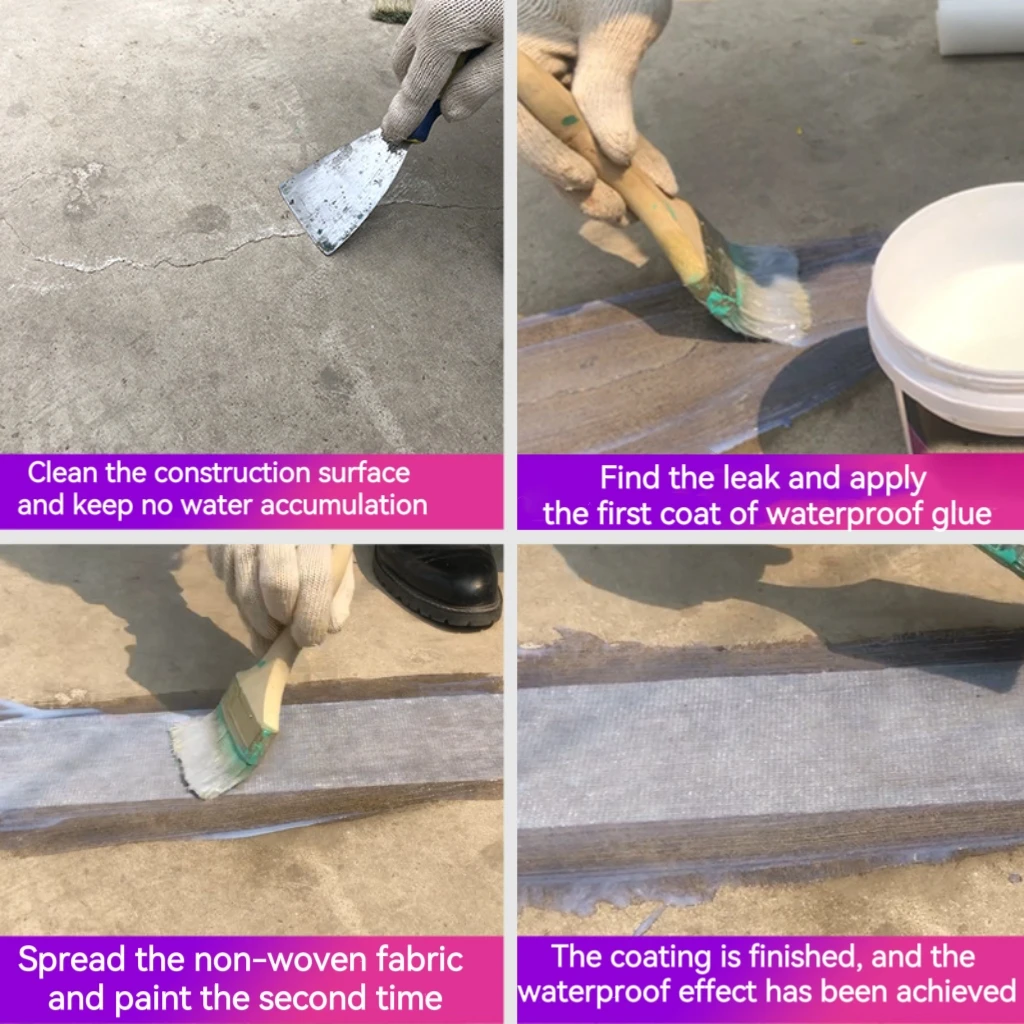 Clean the construction surface and keep no water accumulation

Find the leak and apply the first coat of waterproof glue

Spread the non-woven fabric and paint the second time

The coating is finished, and the waterproof effect has been achieved