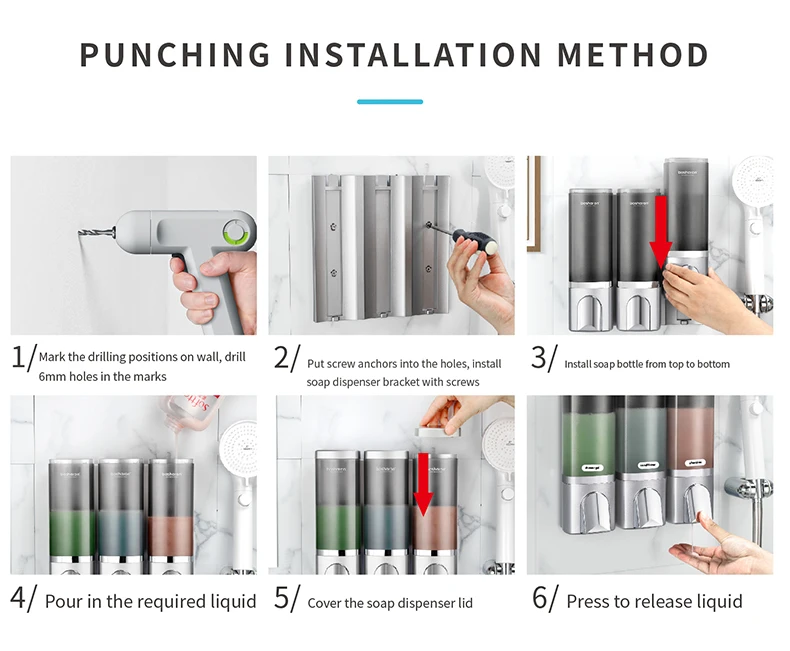 PUNCHING INSTALLATION METHOD

1/ Mark the drilling positions on wall, drill 6mm holes in the marks

2/ Put screw anchors into the holes, install soap dispenser bracket with screws

3/ Install soap bottle from top to bottom

4/ Pour in the required liquid

5/ Cover the soap dispenser lid

6/ Press to release liquid