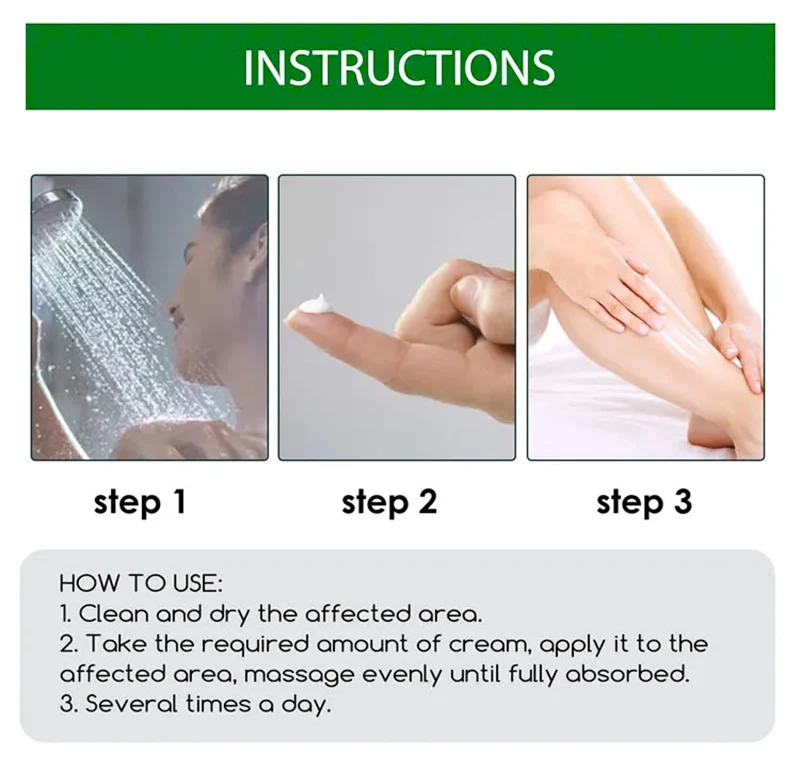 INSTRUCTIONS

step 1

step 2

step 3

HOW TO USE:
1. Clean and dry the affected area.
2. Take the required amount of cream, apply it to the affected area, massage evenly until fully absorbed.
3. Several times a day.