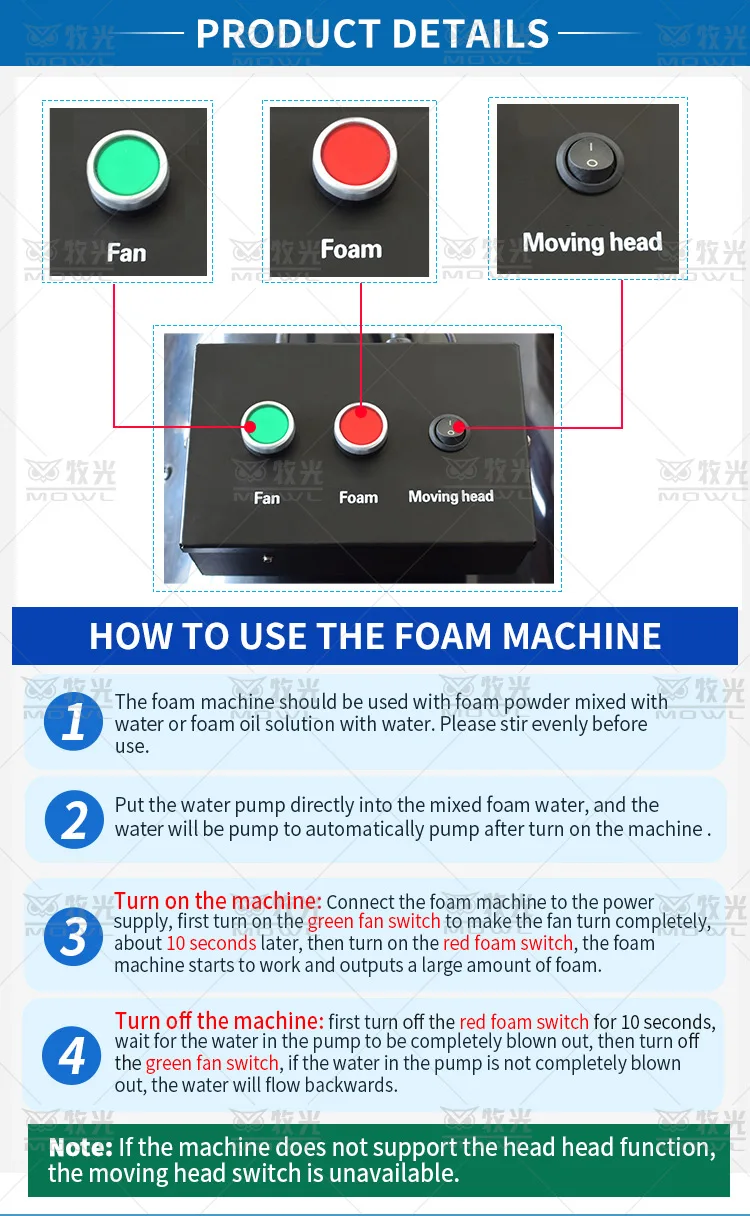 PRODUCT DETAILS

Fan

Foam

Moving head

Fan Foam Moving head

HOW TO USE THE FOAM MACHINE

1 The foam machine should be used with foam powder mixed with water or foam oil solution with water. Please stir evenly before use.

2 Put the water pump directly into the mixed foam water, and the water will be pump to automatically pump after turn on the machine .

3 Turn on the machine: Connect the foam machine to the power supply, first turn on the green fan switch to make the fan turn completely, about 10 seconds later, then turn on the red foam switch, the foam machine starts to work and outputs a large amount of foam.

4 Turn off the machine: first turn off the red foam switch for 10 seconds, wait for the water in the pump to be completely blown out, then turn off the green fan switch, if the water in the pump is not completely blown out, the water will flow backwards.

Note: If the machine does not support the head head function, the moving head switch is unavailable.

牧光 MOWL